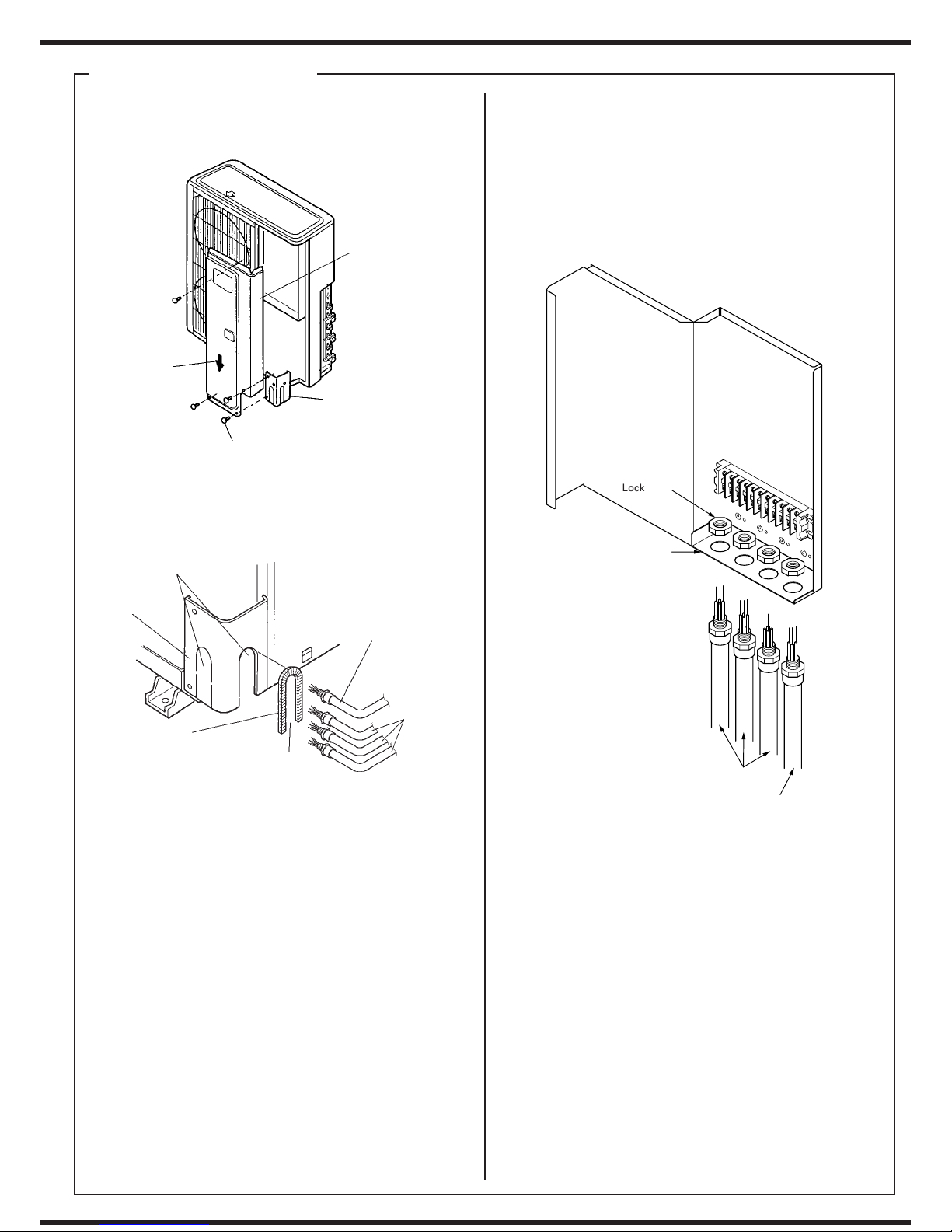 Lock