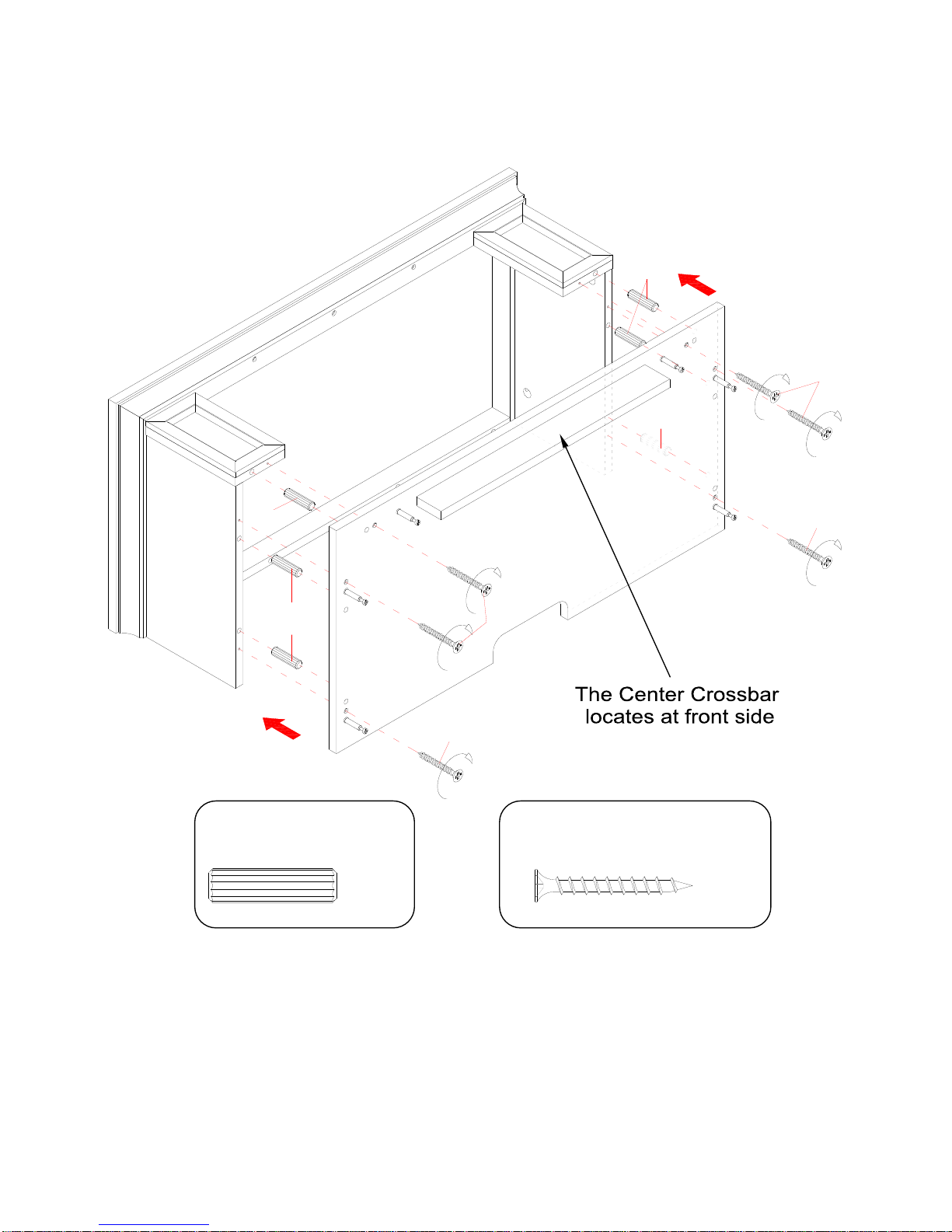 The Center Crossbar locates at front side