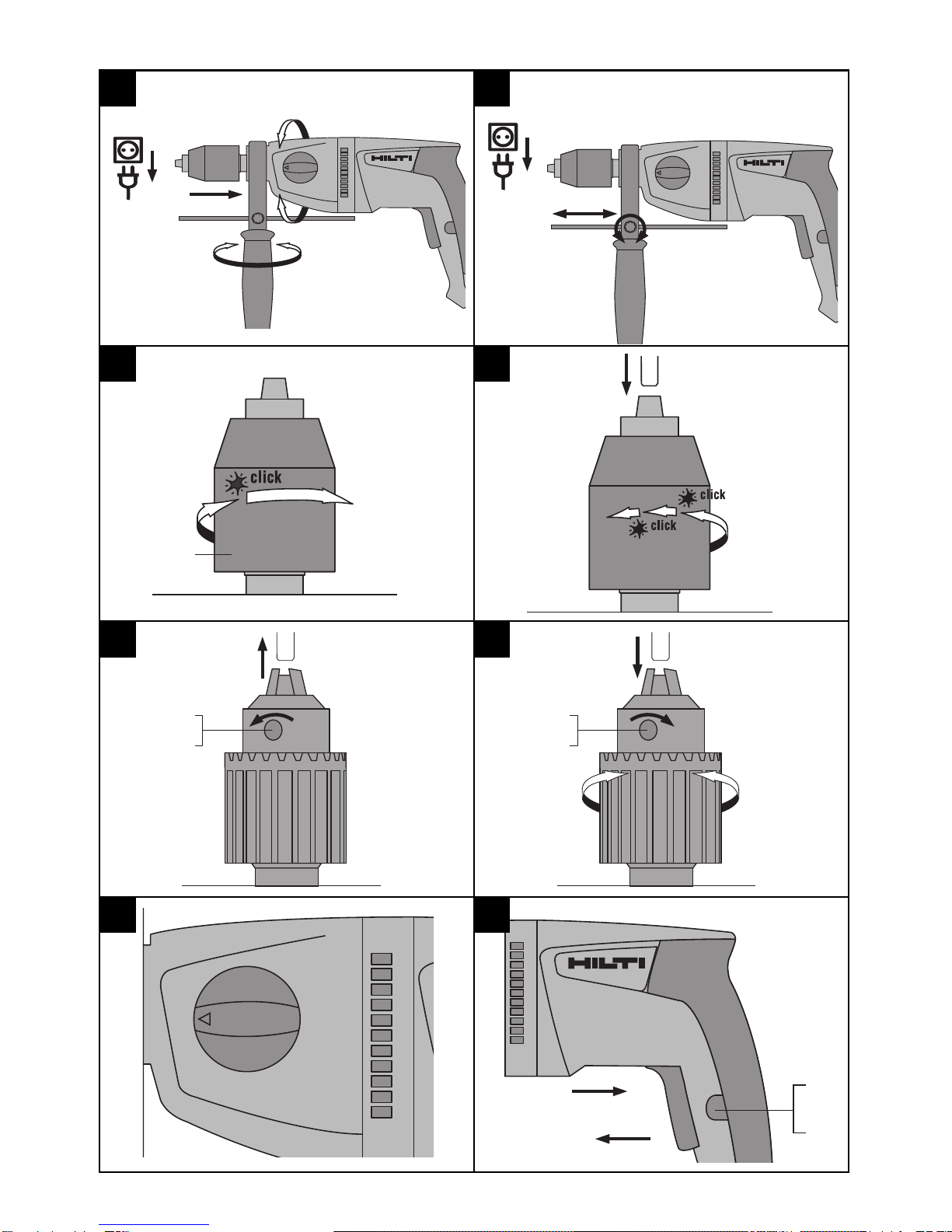 HILTI

HILTI

click

click

click

HILTI