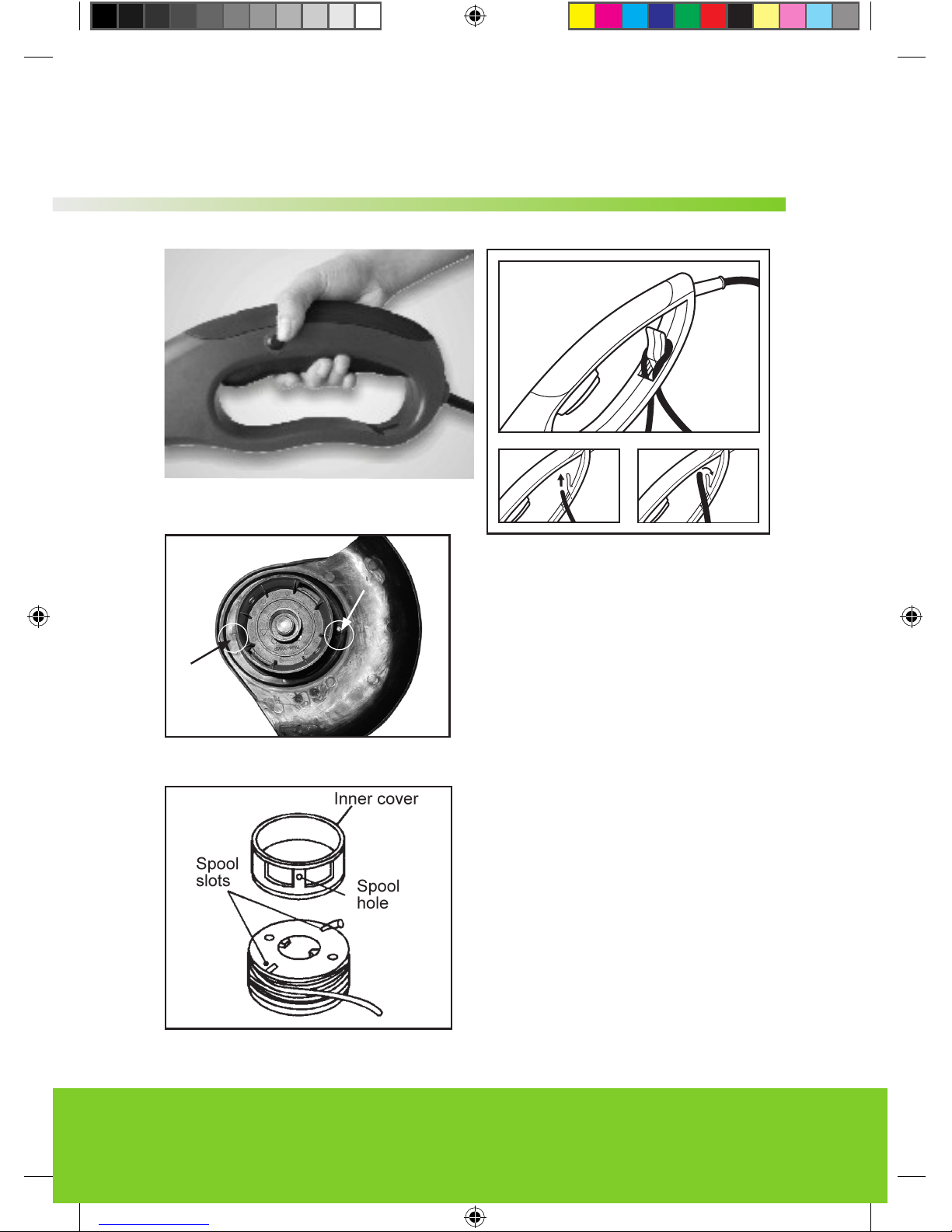 Inner cover

Spool slots

Spool hole