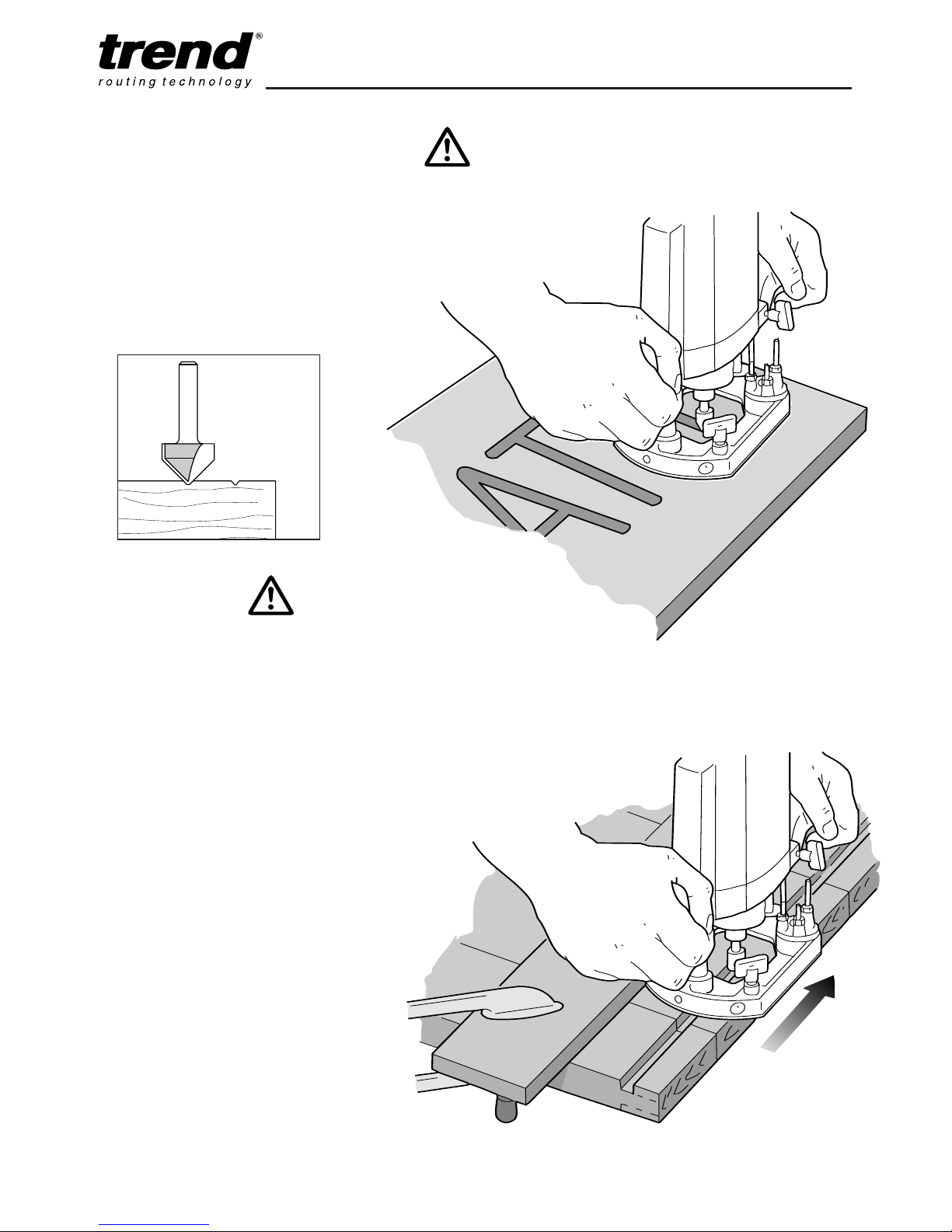 trend®
routing technology