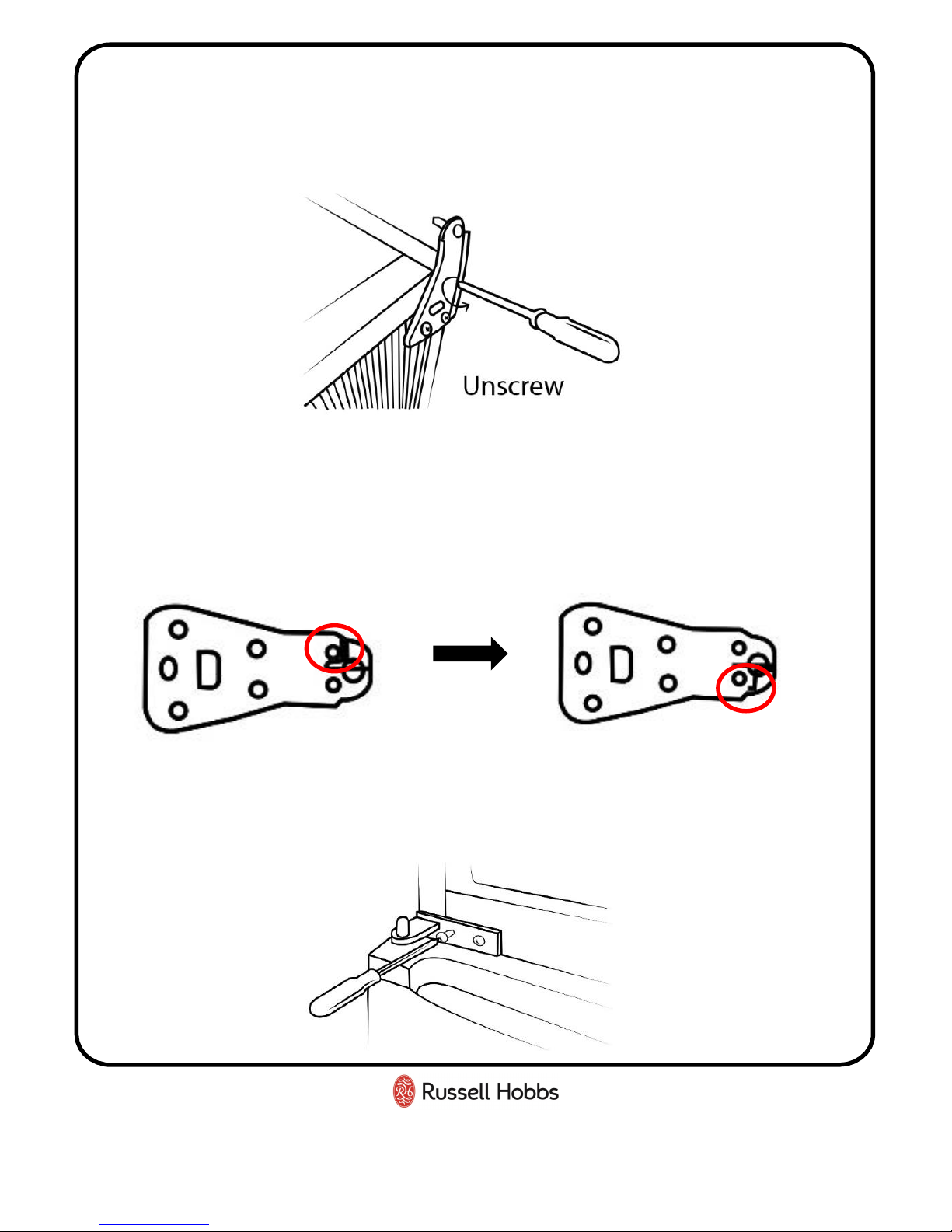 Unscrew

D

D

Russell Hobbs