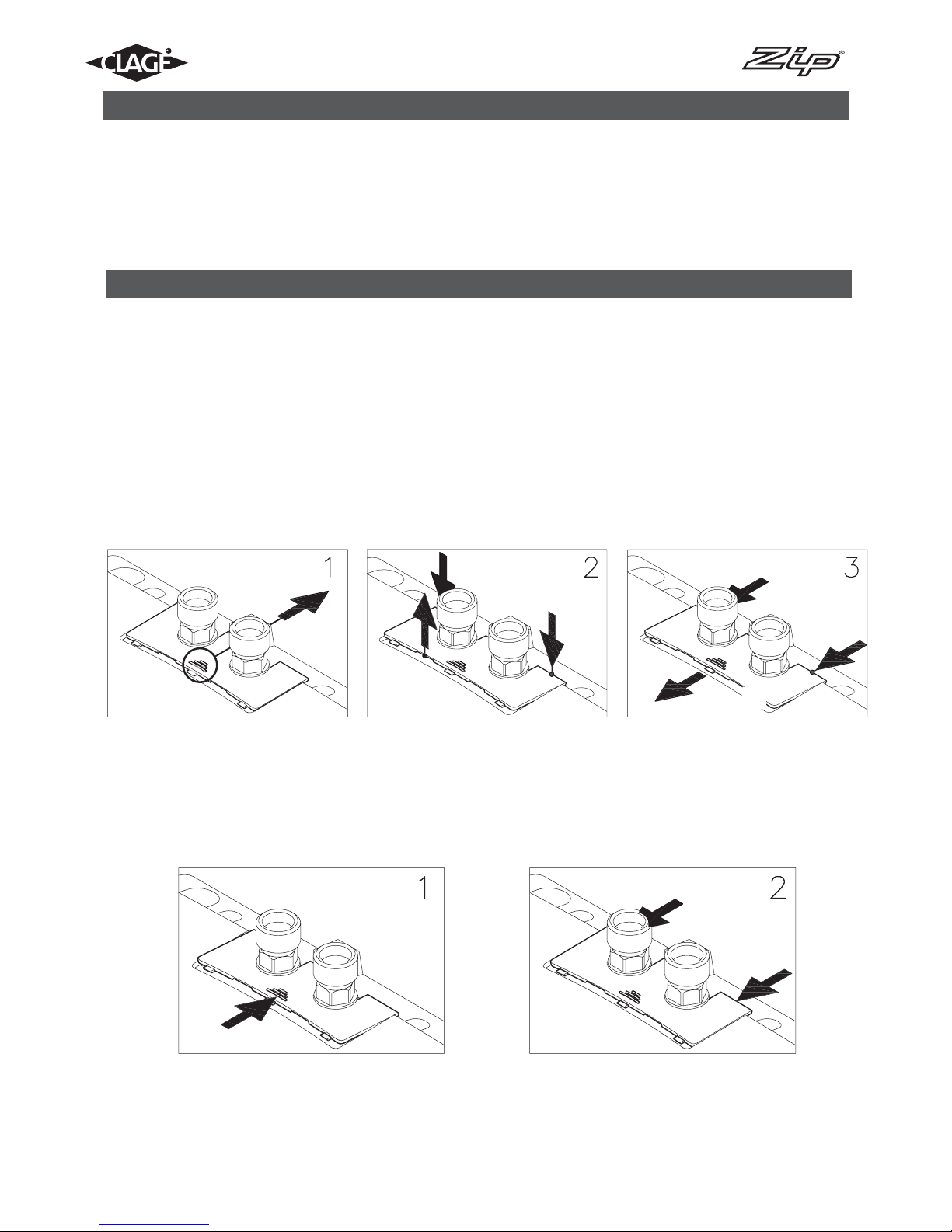 CLAGE

Zip

1

2

3

1

2