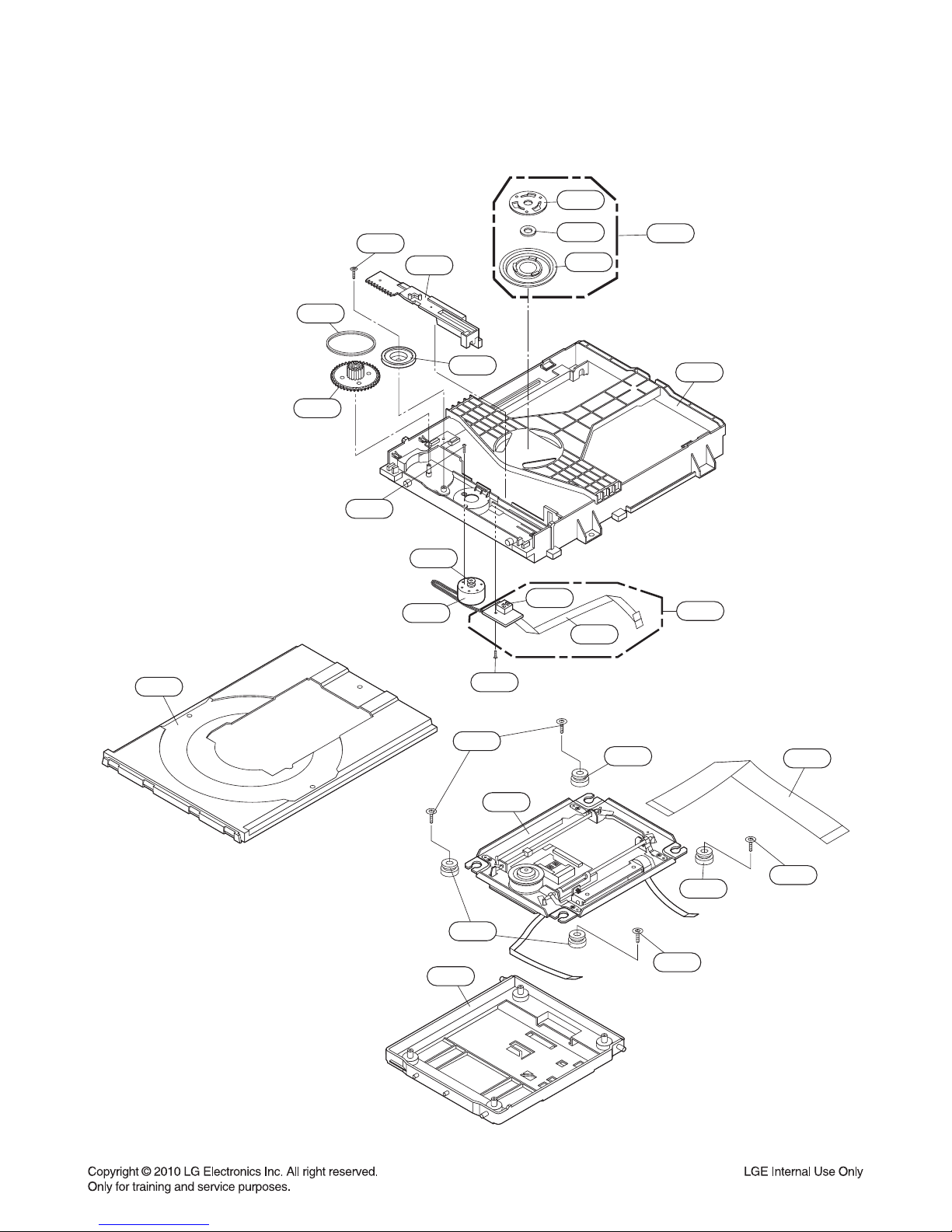 Copyright © 2010 LG Electronics Inc. All right reserved.
Only for training and service purposes.

LGE Internal Use Only