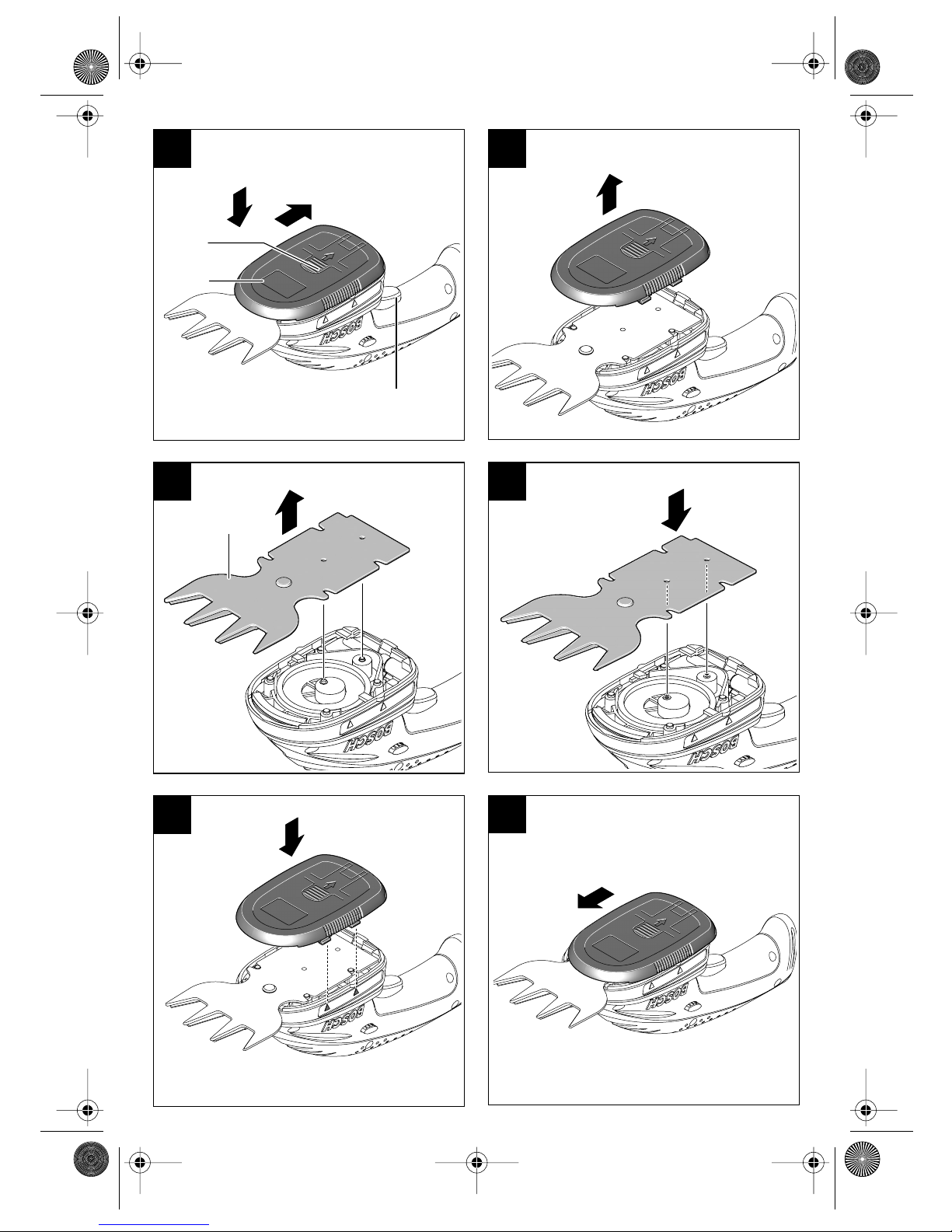 BOSCH

BOSCH

BOSCH

BOSCH

BOSCH

BOSCH