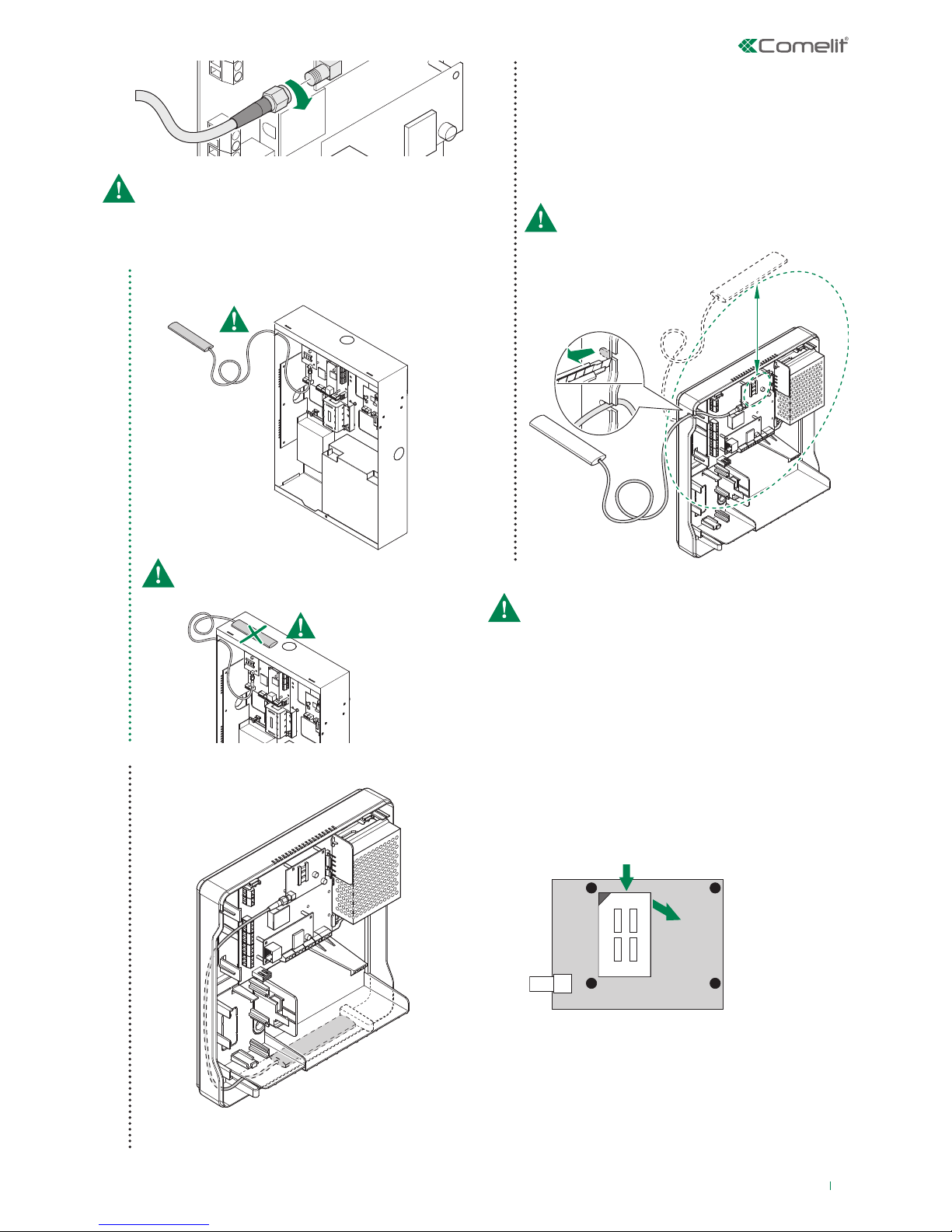 Comelit