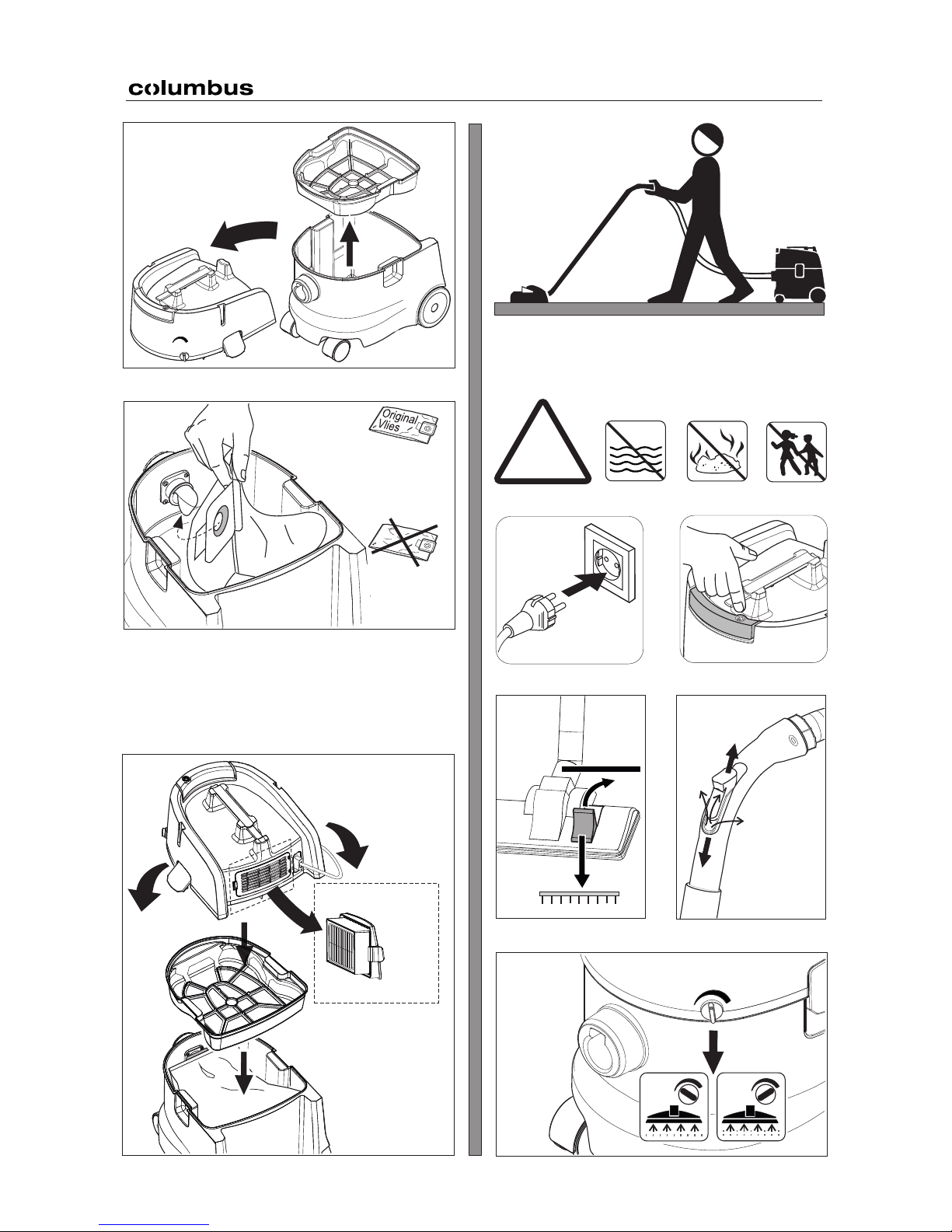 columbus

Original Vlies