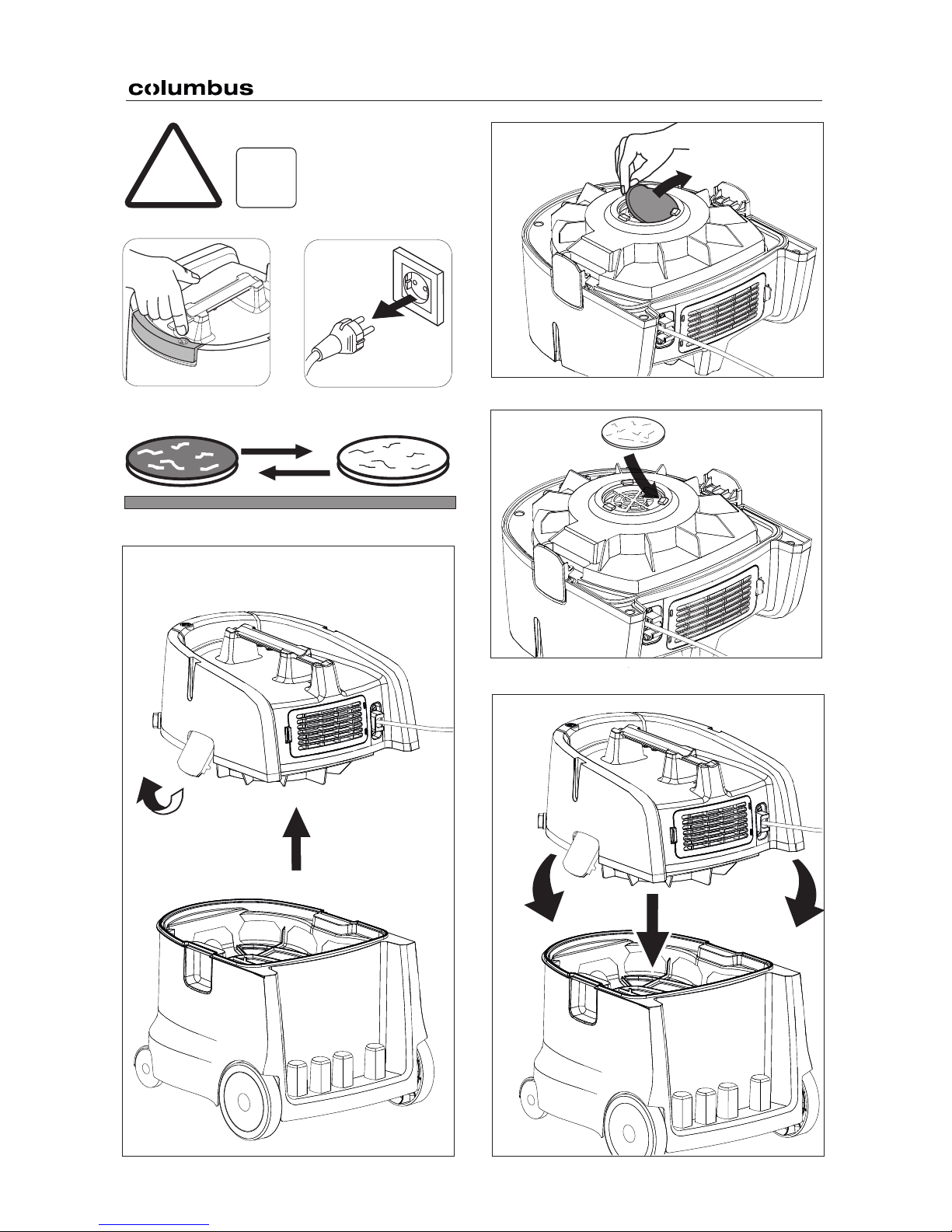 columbus