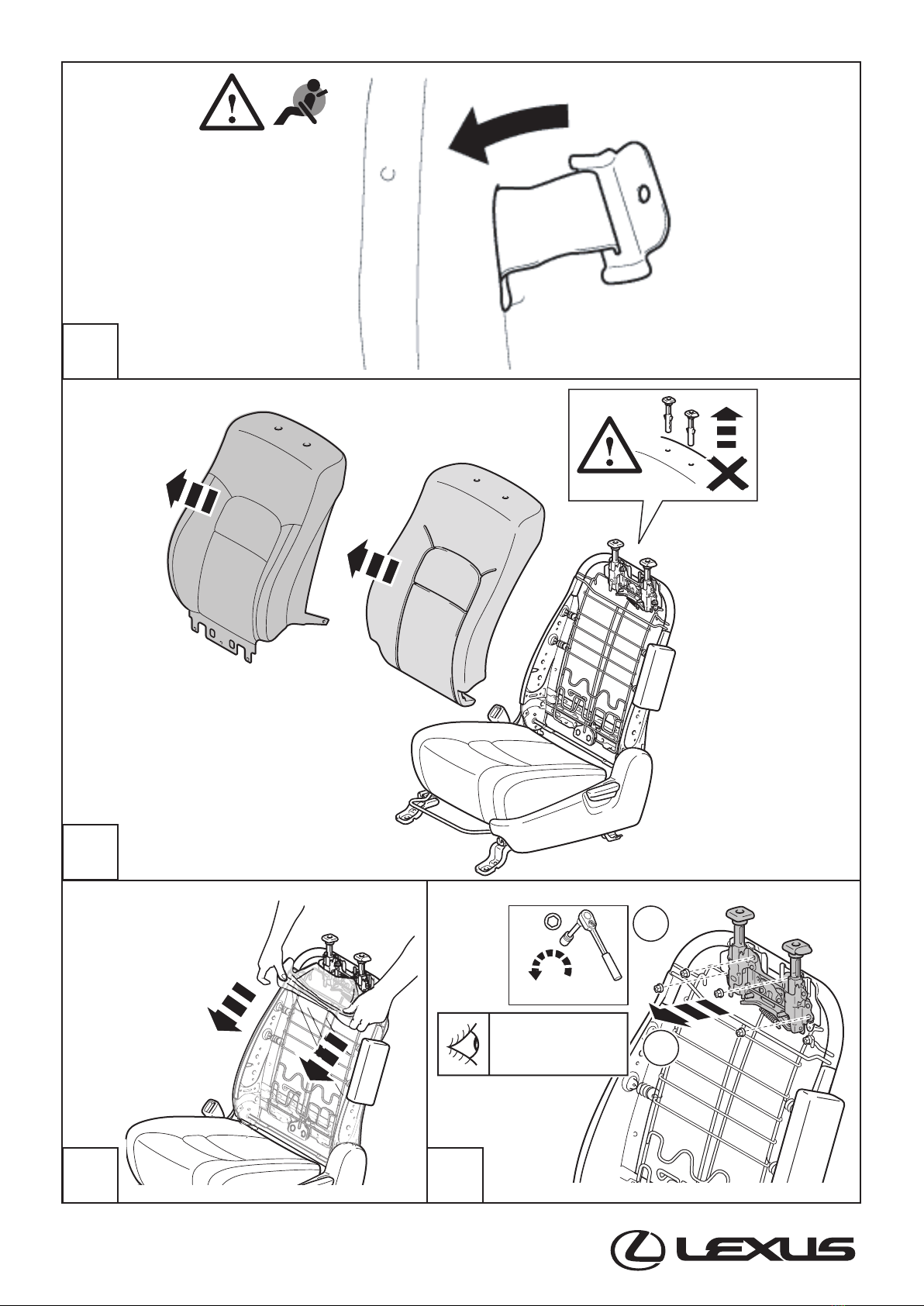 LEXUS