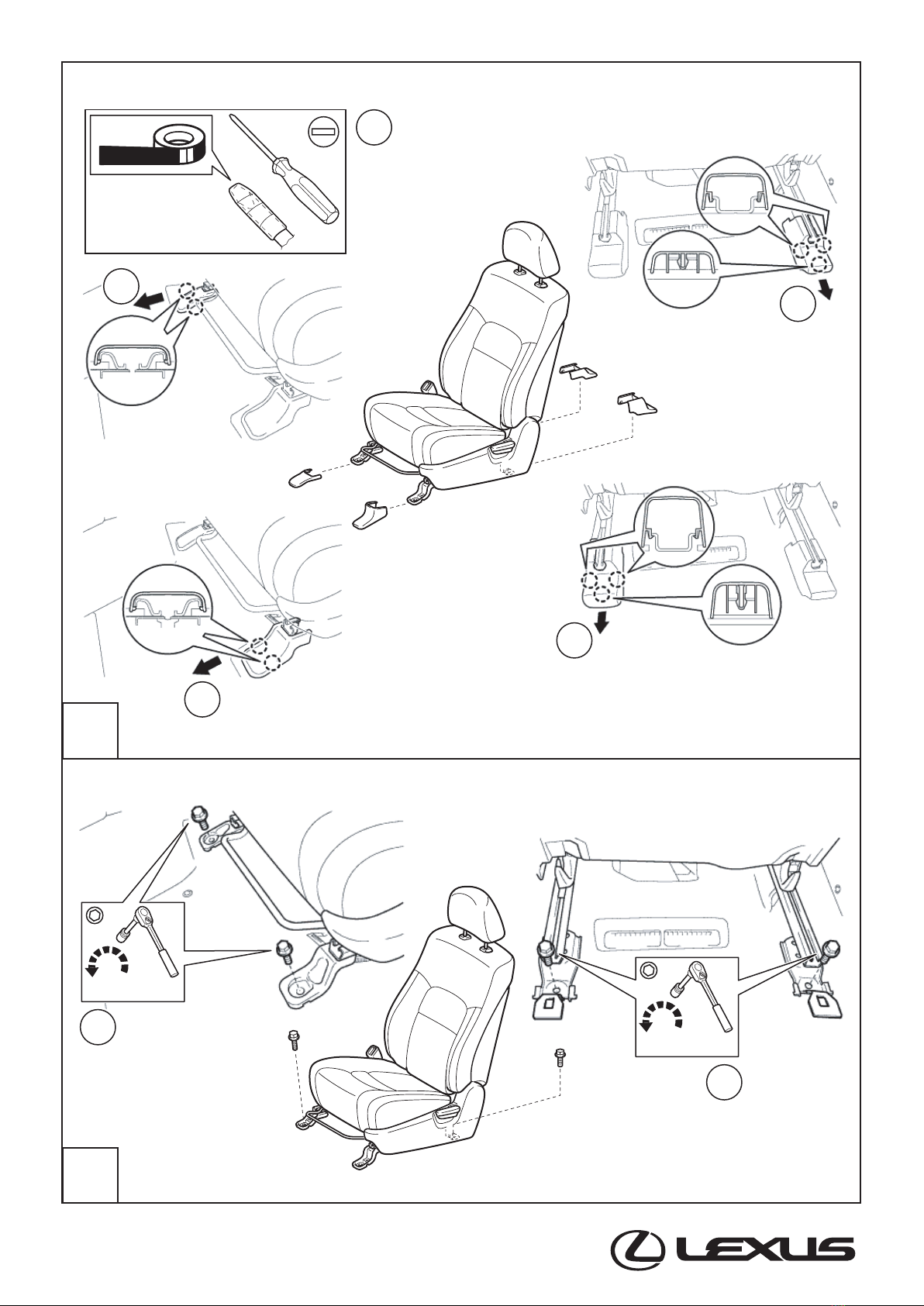 LEXUS