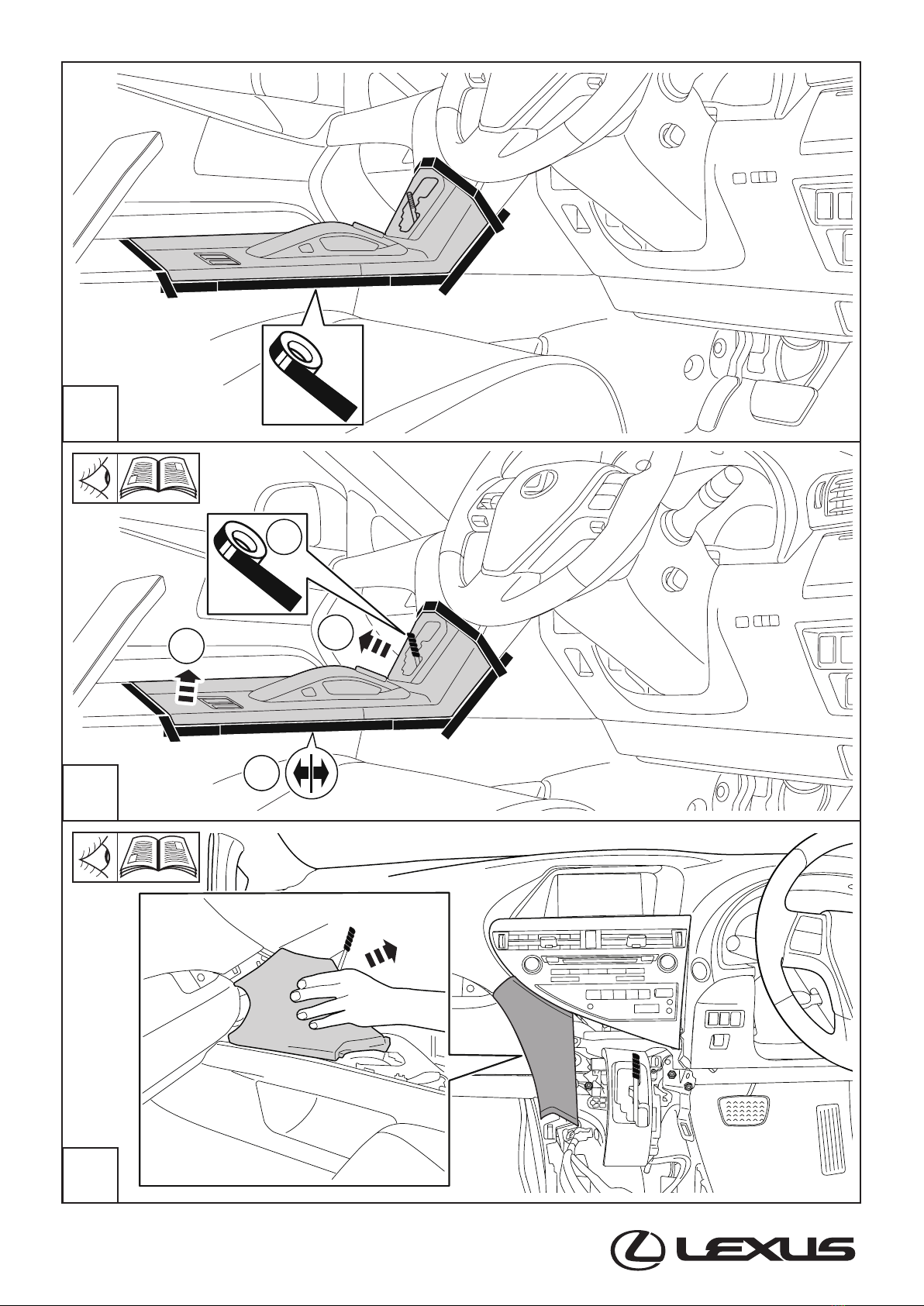 LEXUS