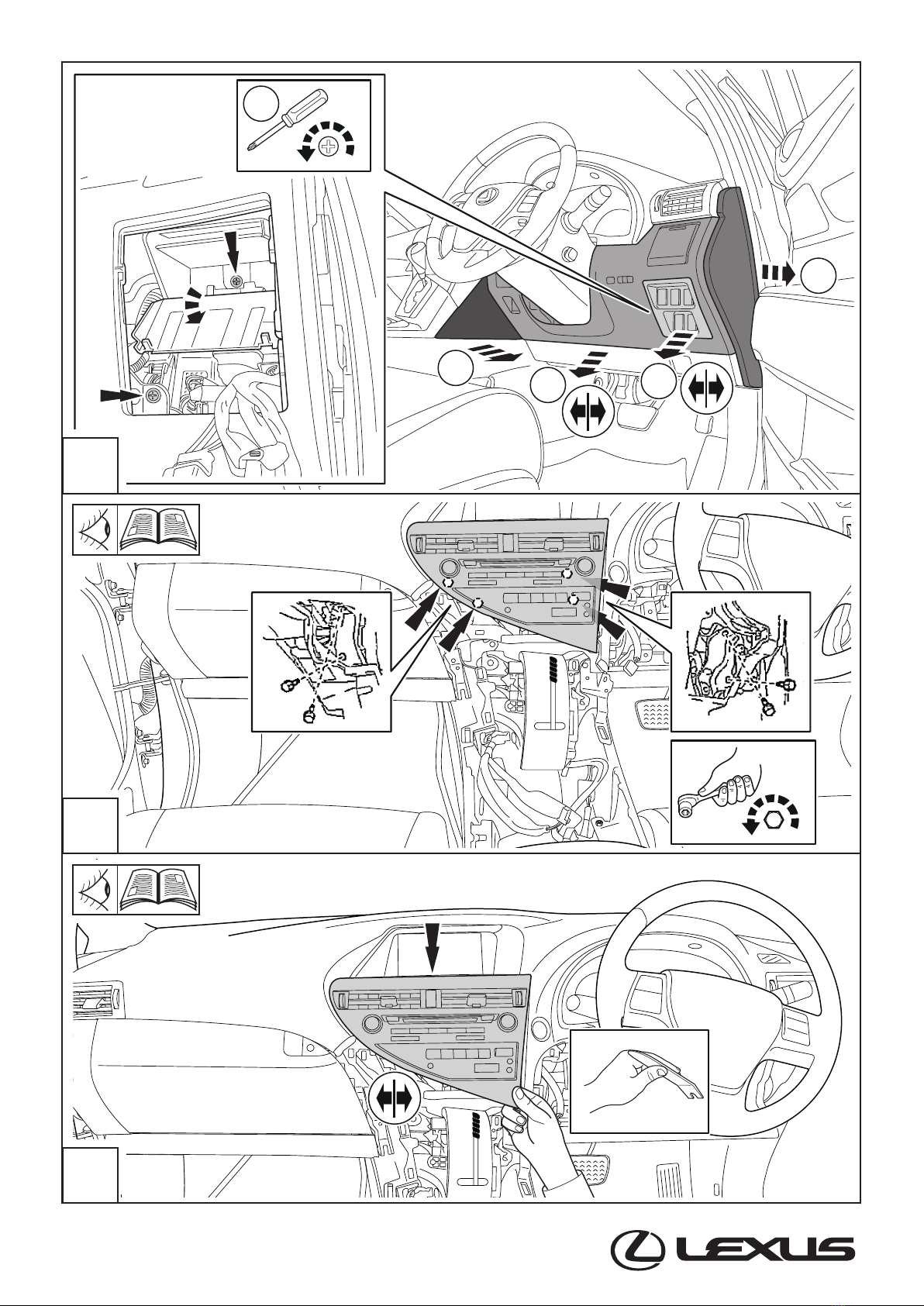 LEXUS