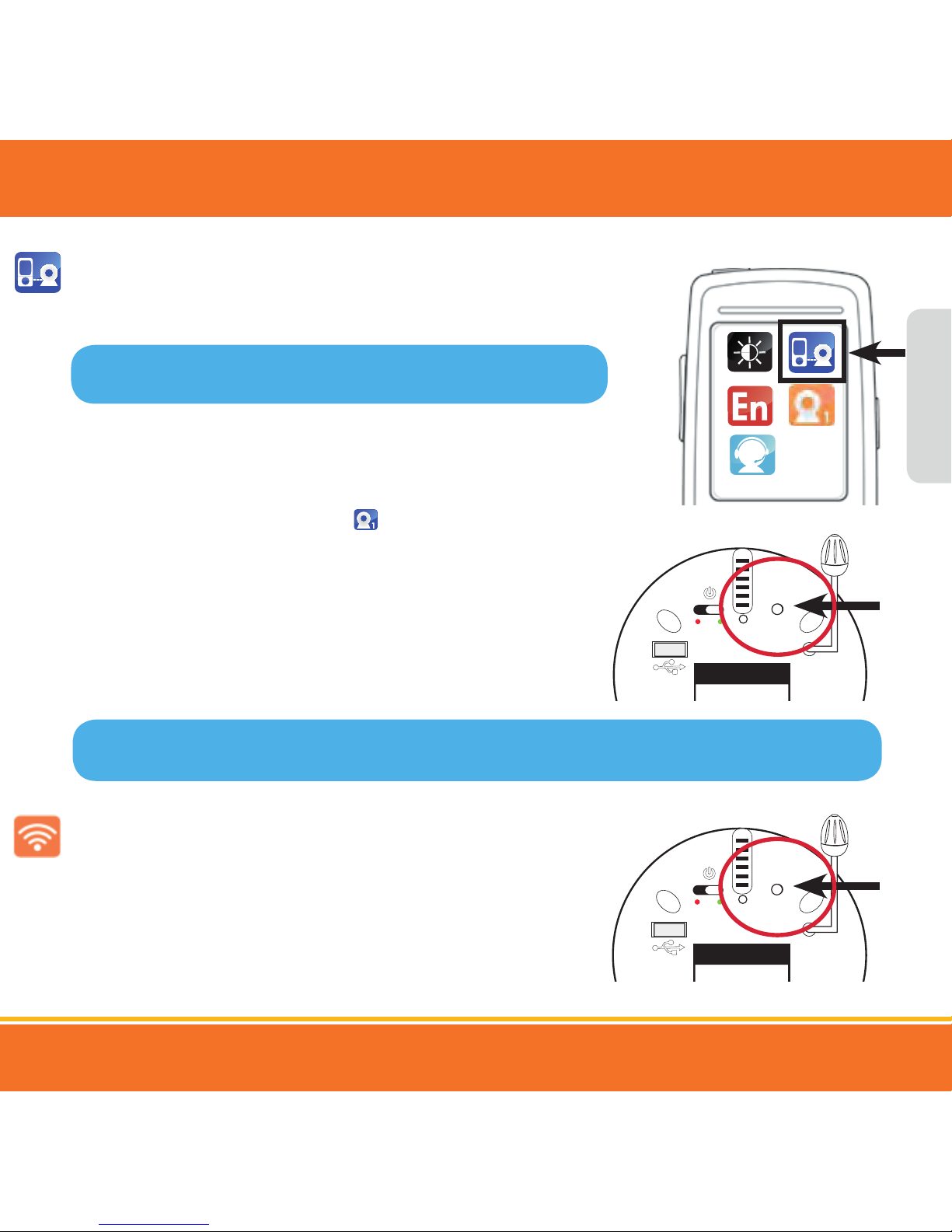 En