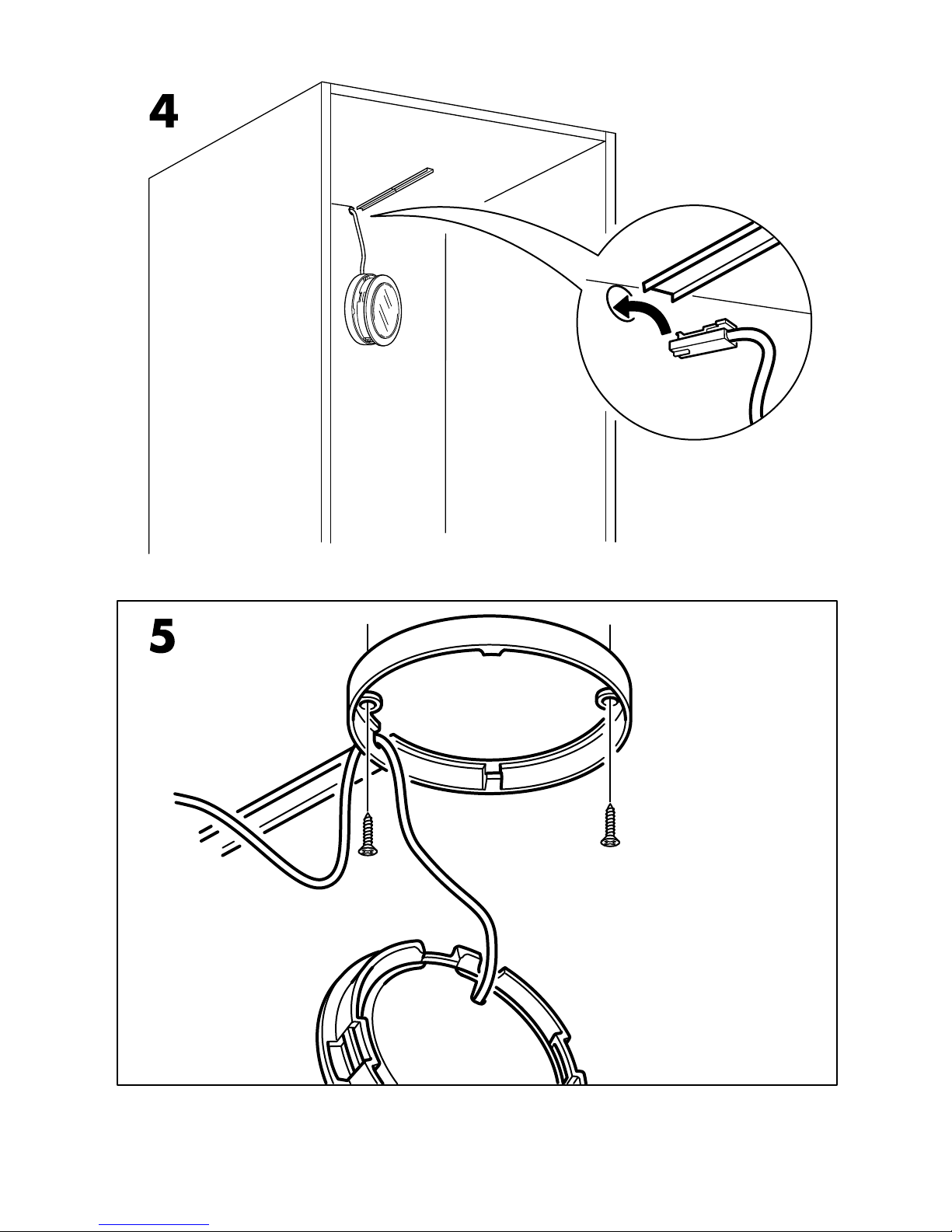 4

5