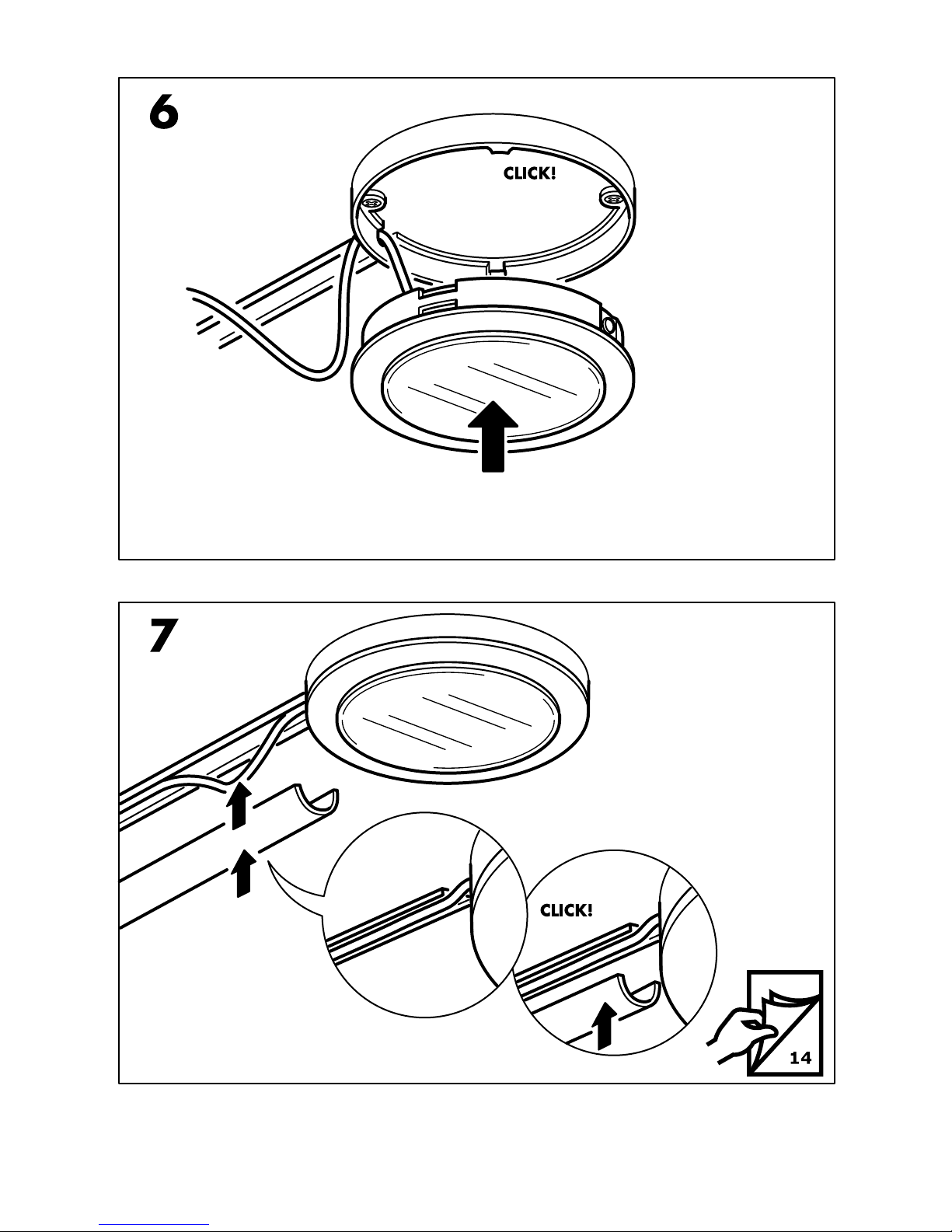 6

CLICK!

7

CLICK!

14