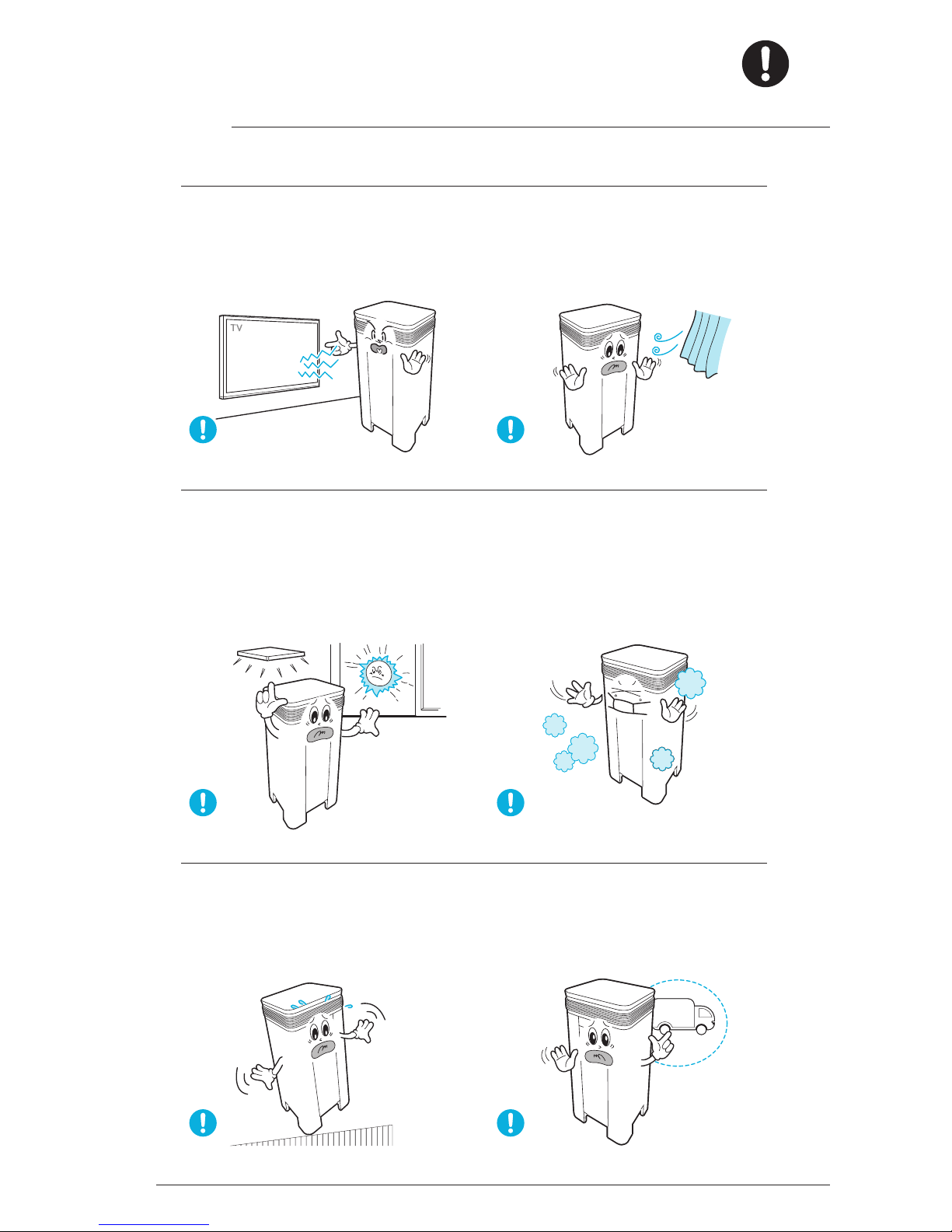 TV