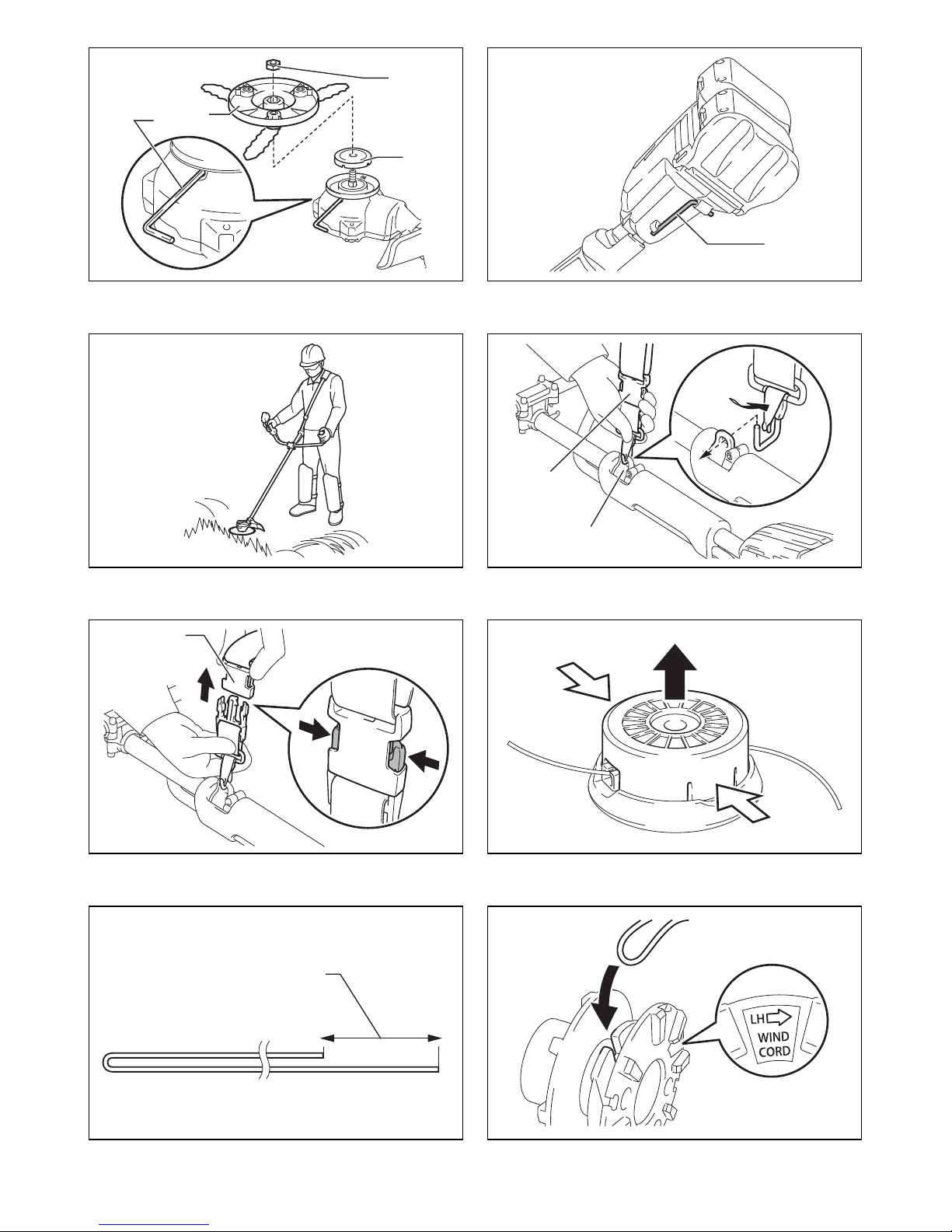 LH
WIND
CORD