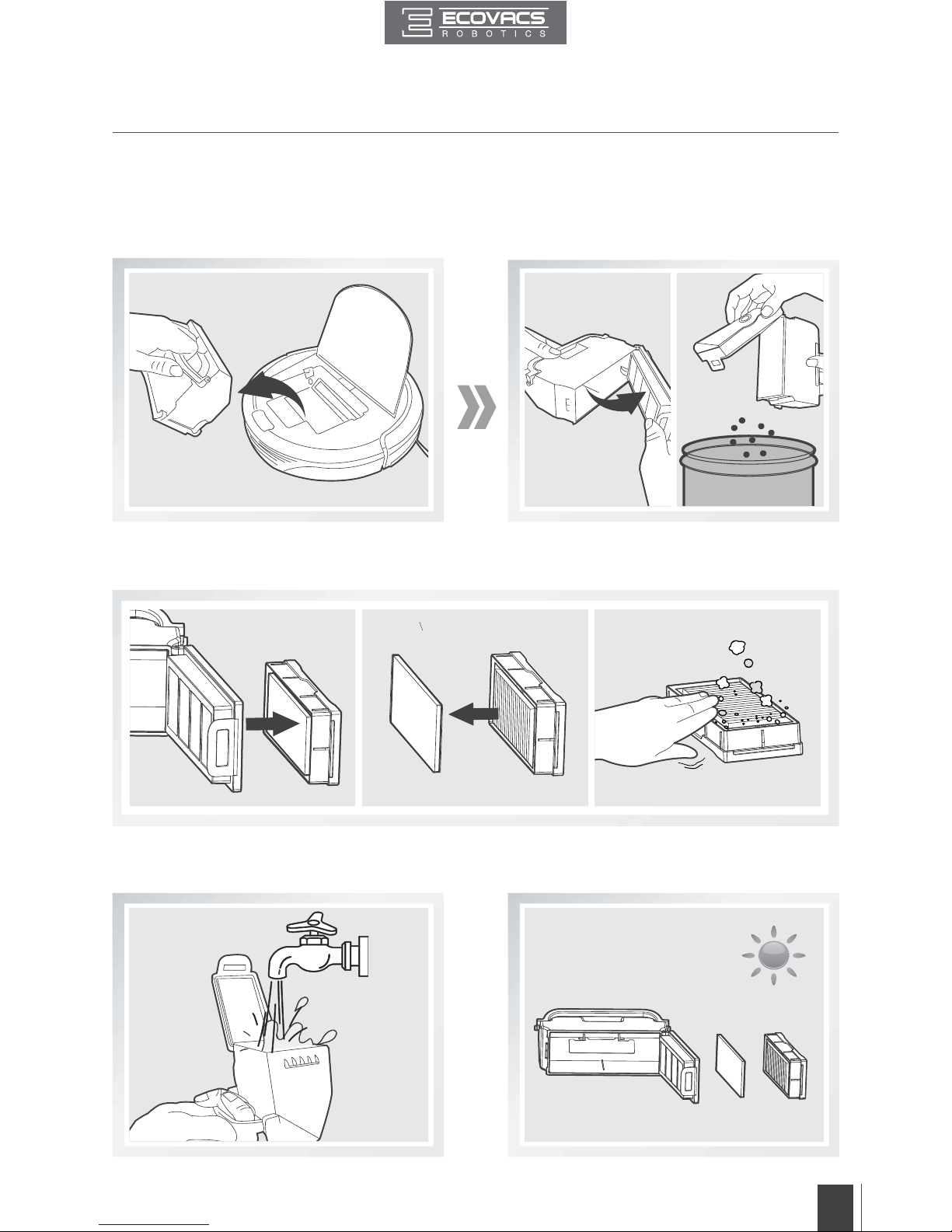 ECOVACS
ROBOTICS