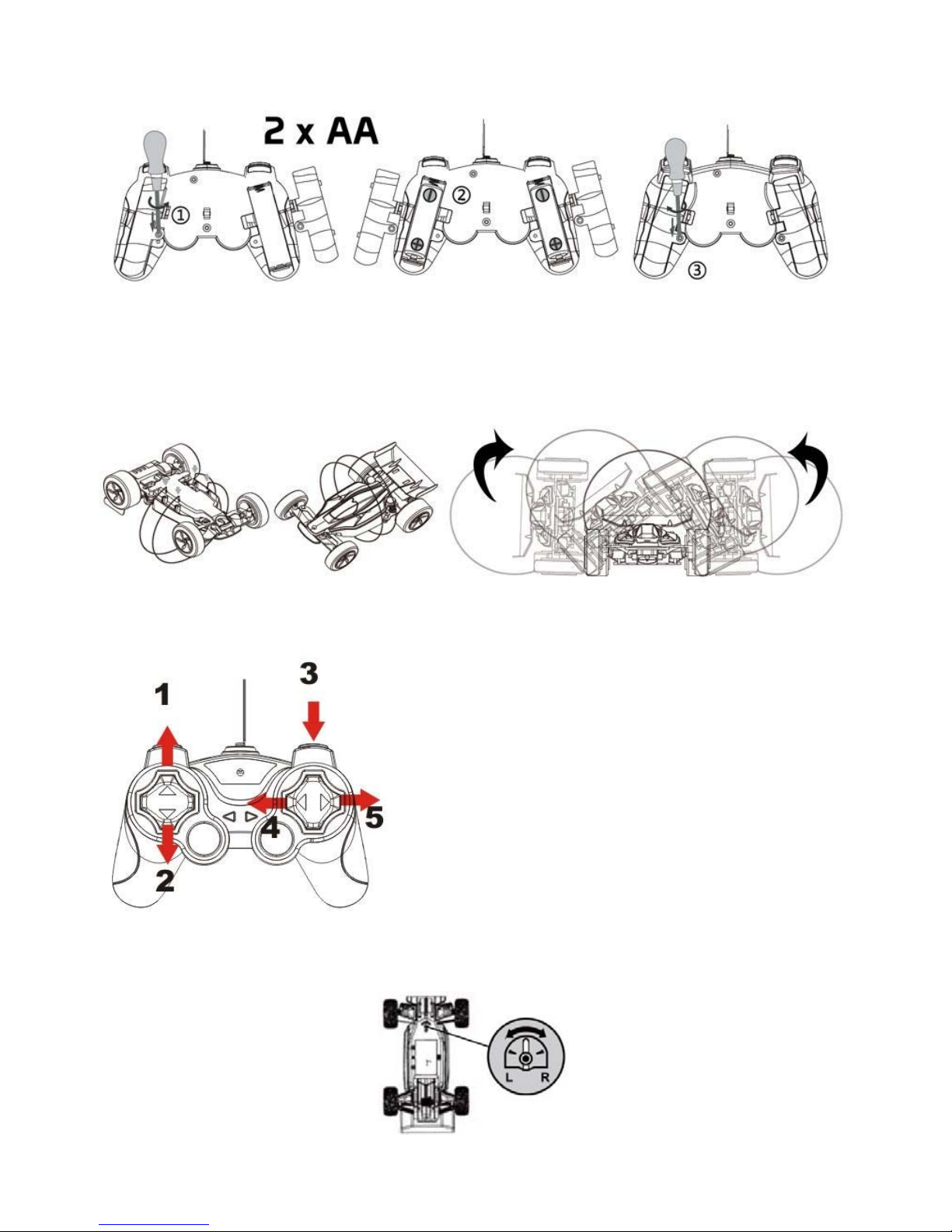 2 x AA

①

②

③

1

2

3

4

5

L R