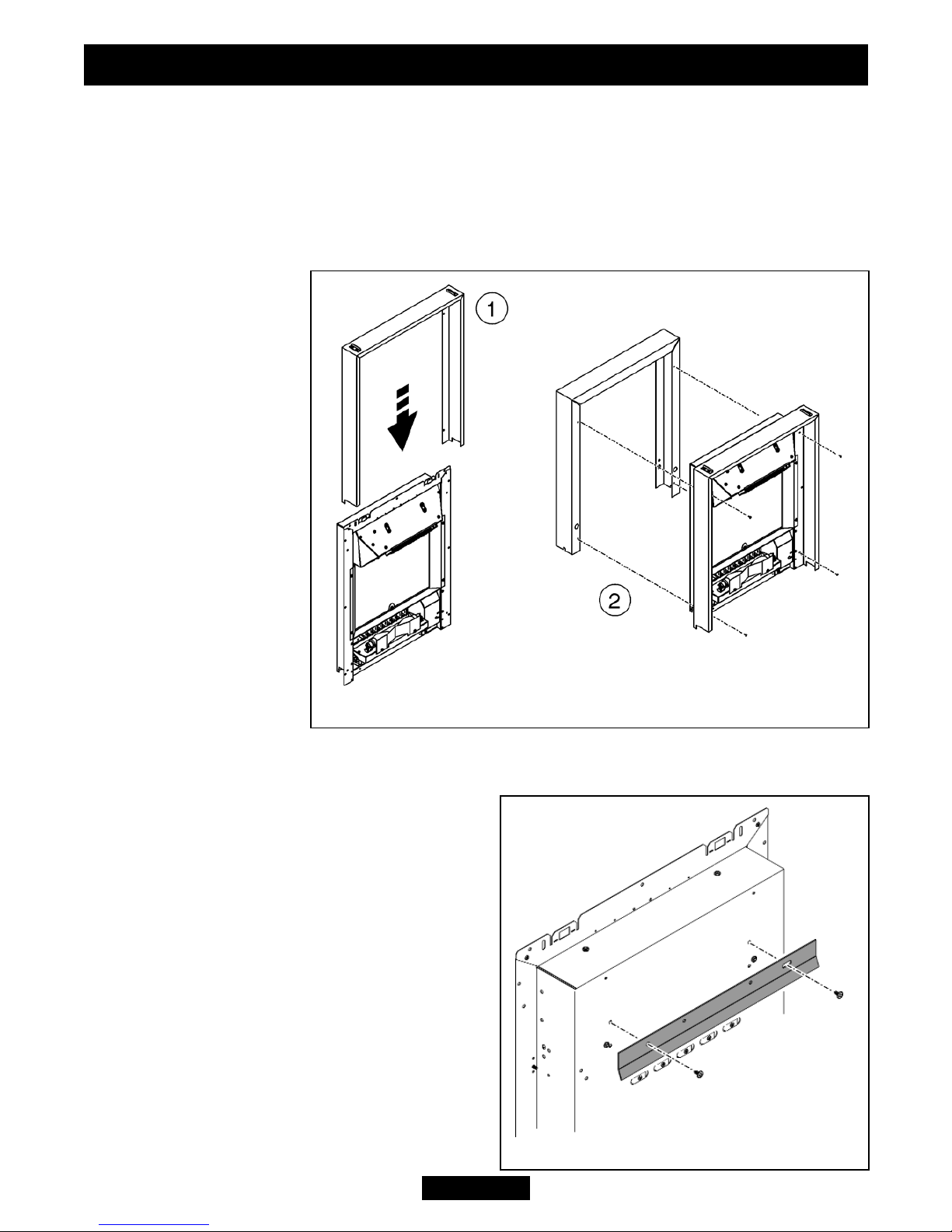 1

2