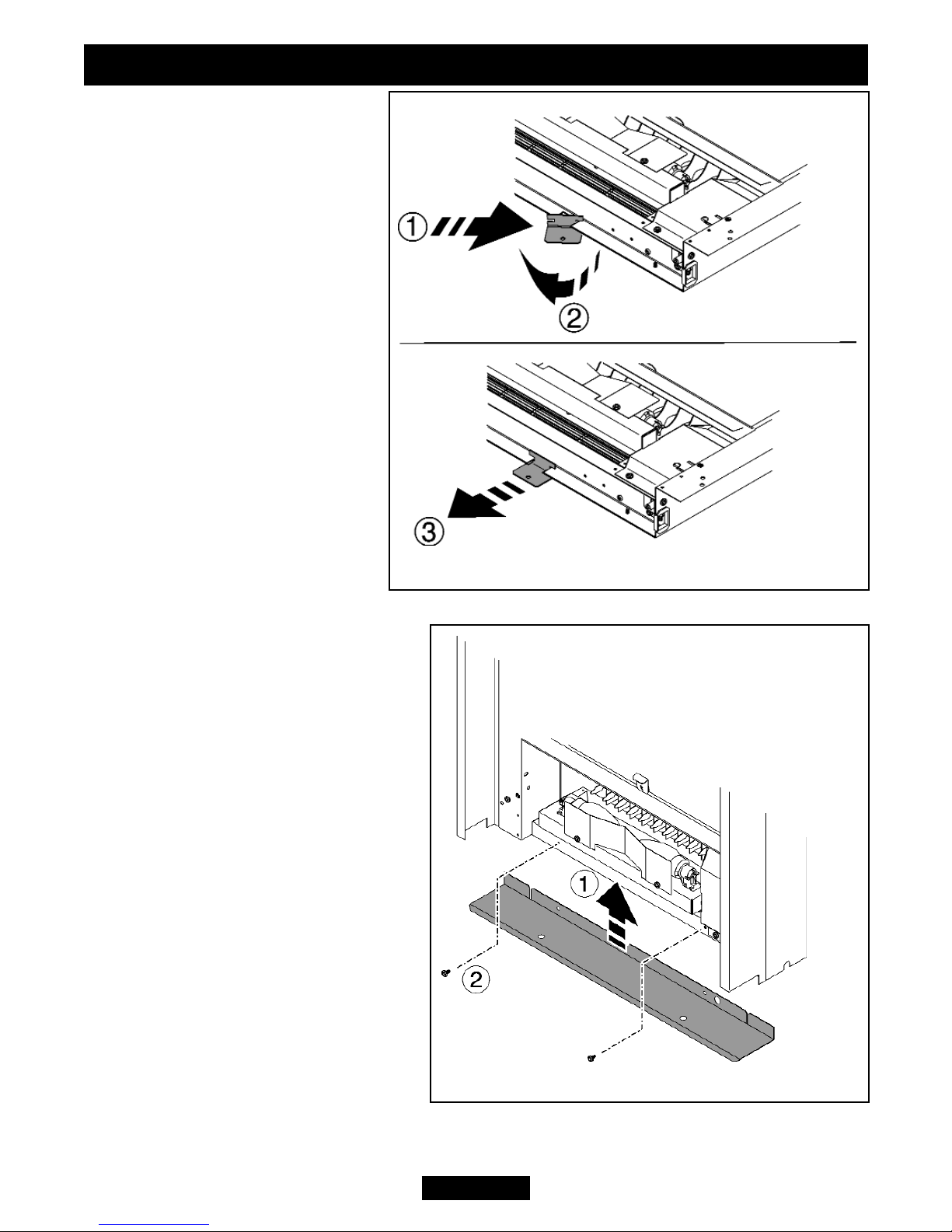 ①
②
③
①
②