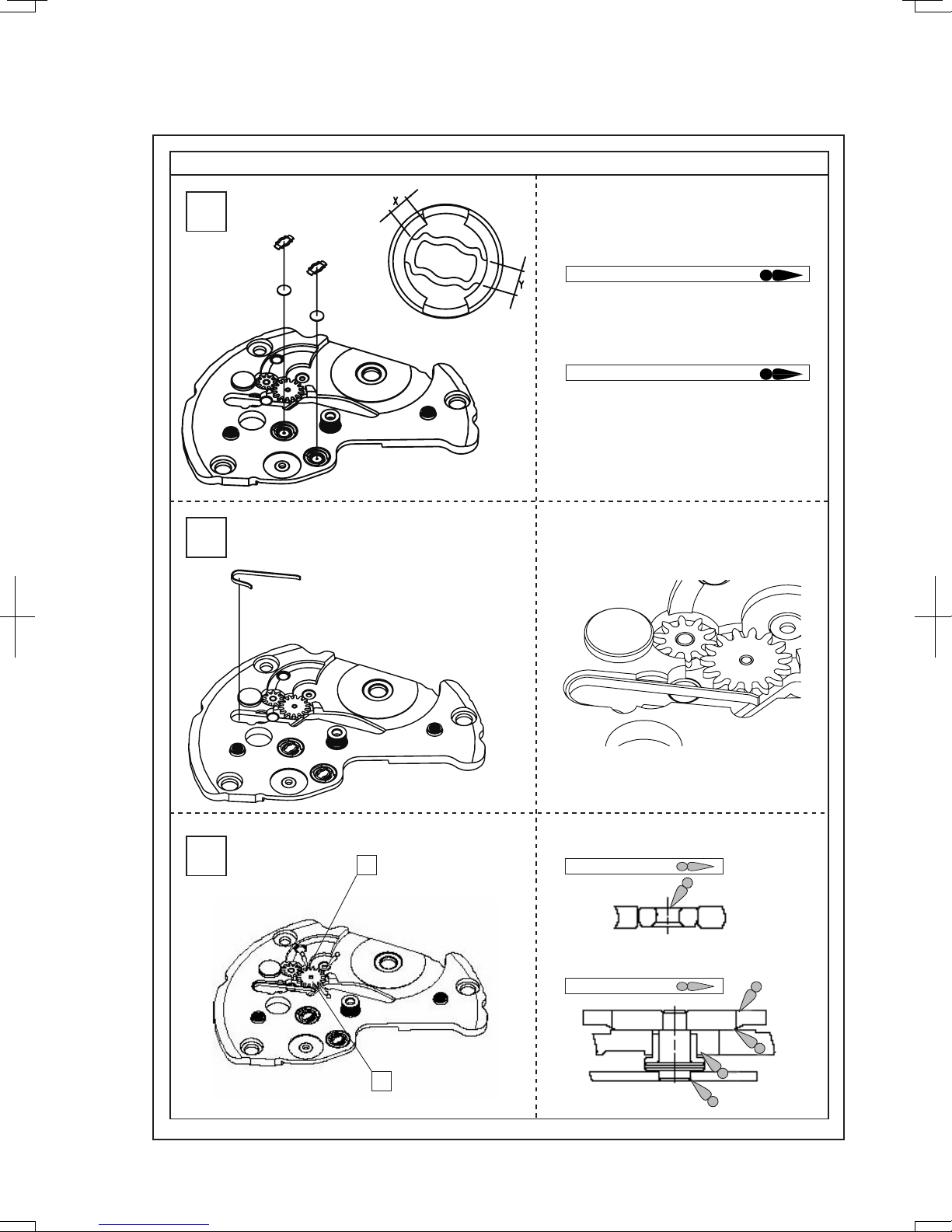 X

Y