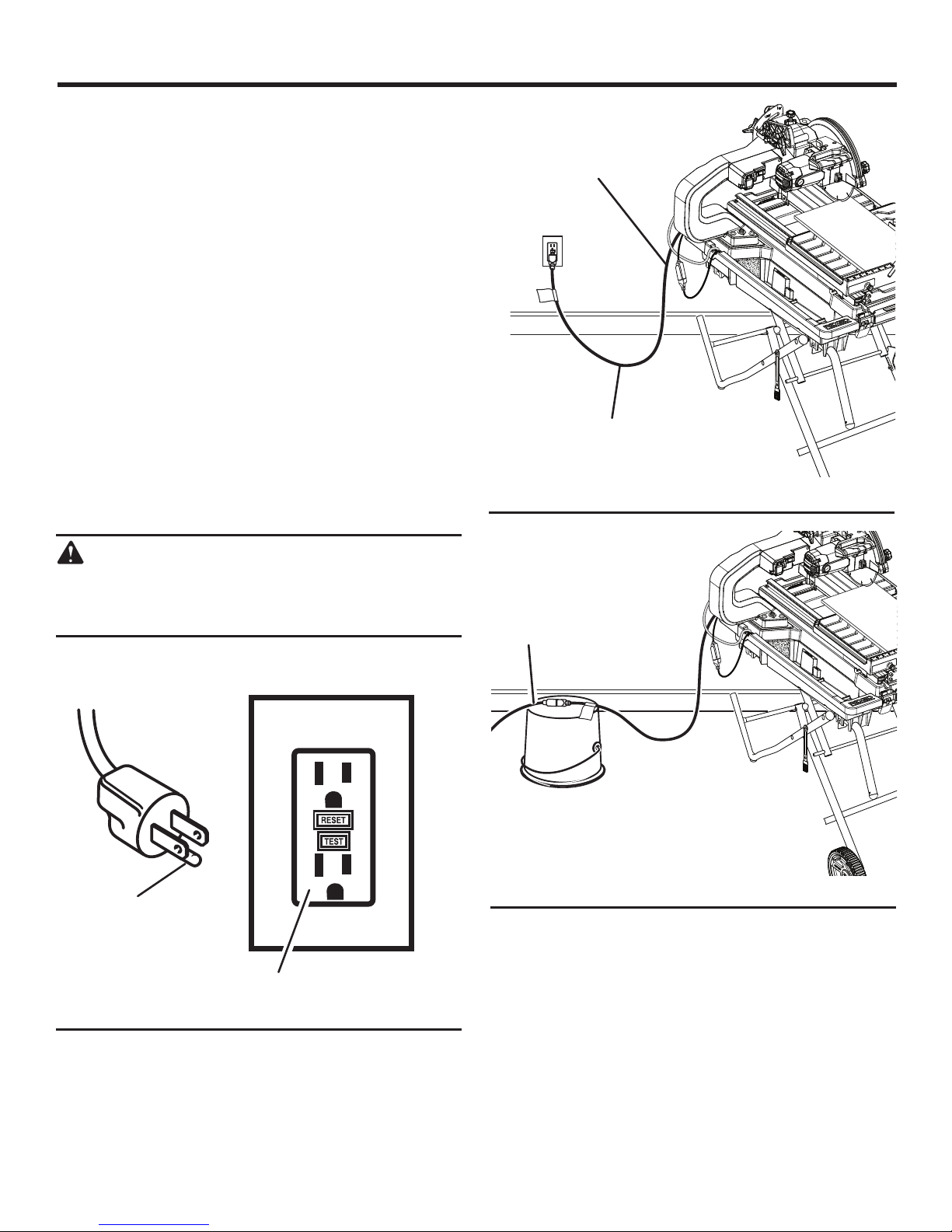 RESET
TEST