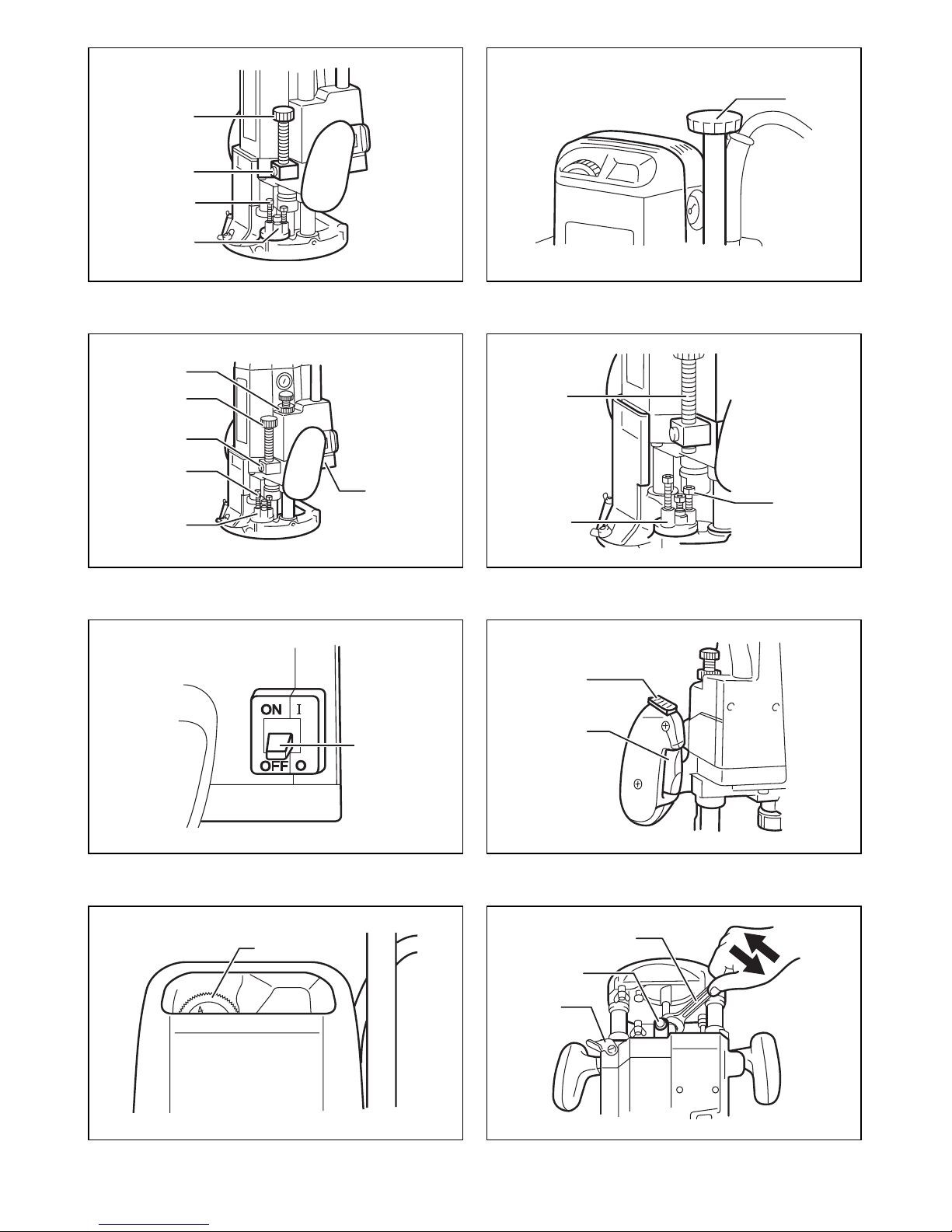 ON I
OFF O