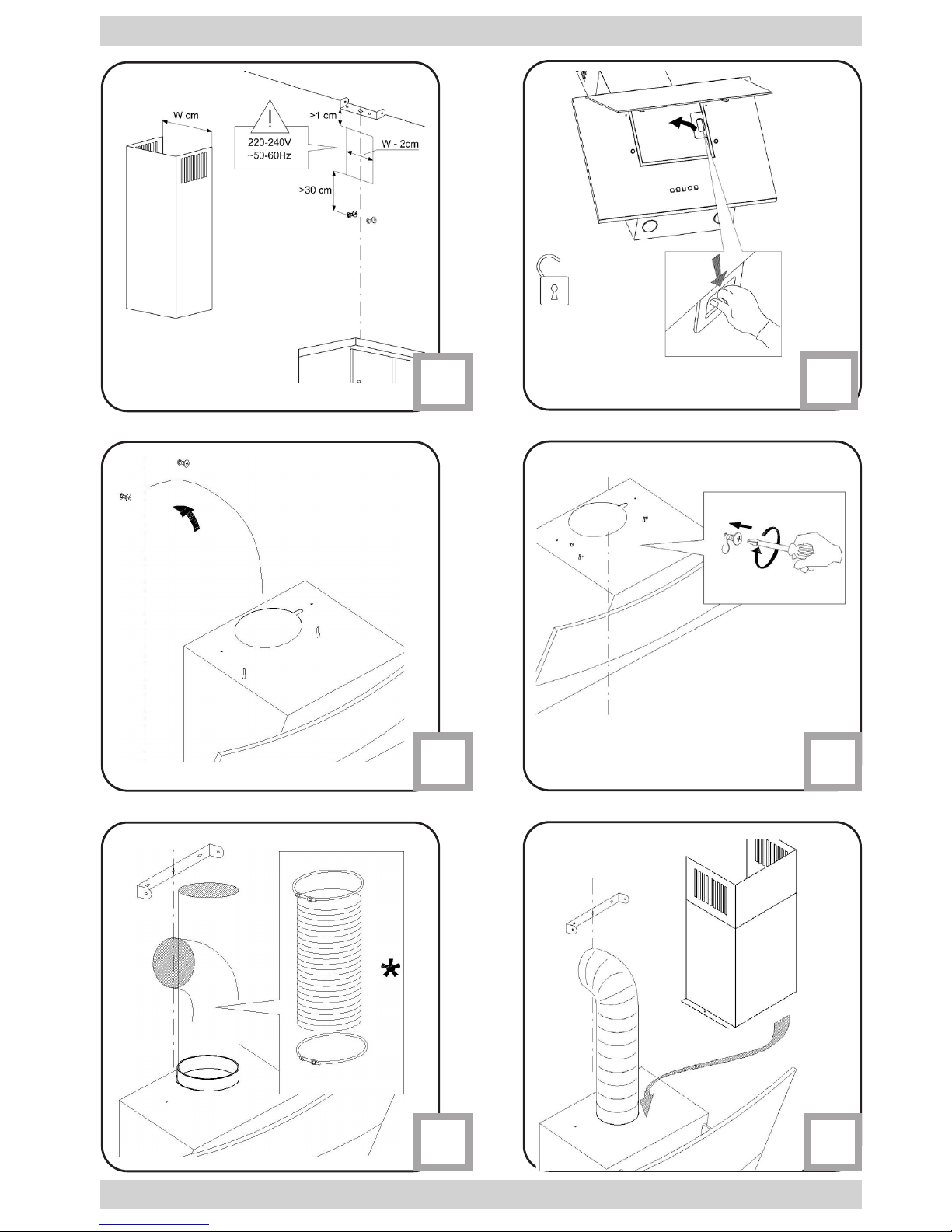 W cm

220-240V
~50-60Hz

>1 cm

W - 2cm

>30 cm

*