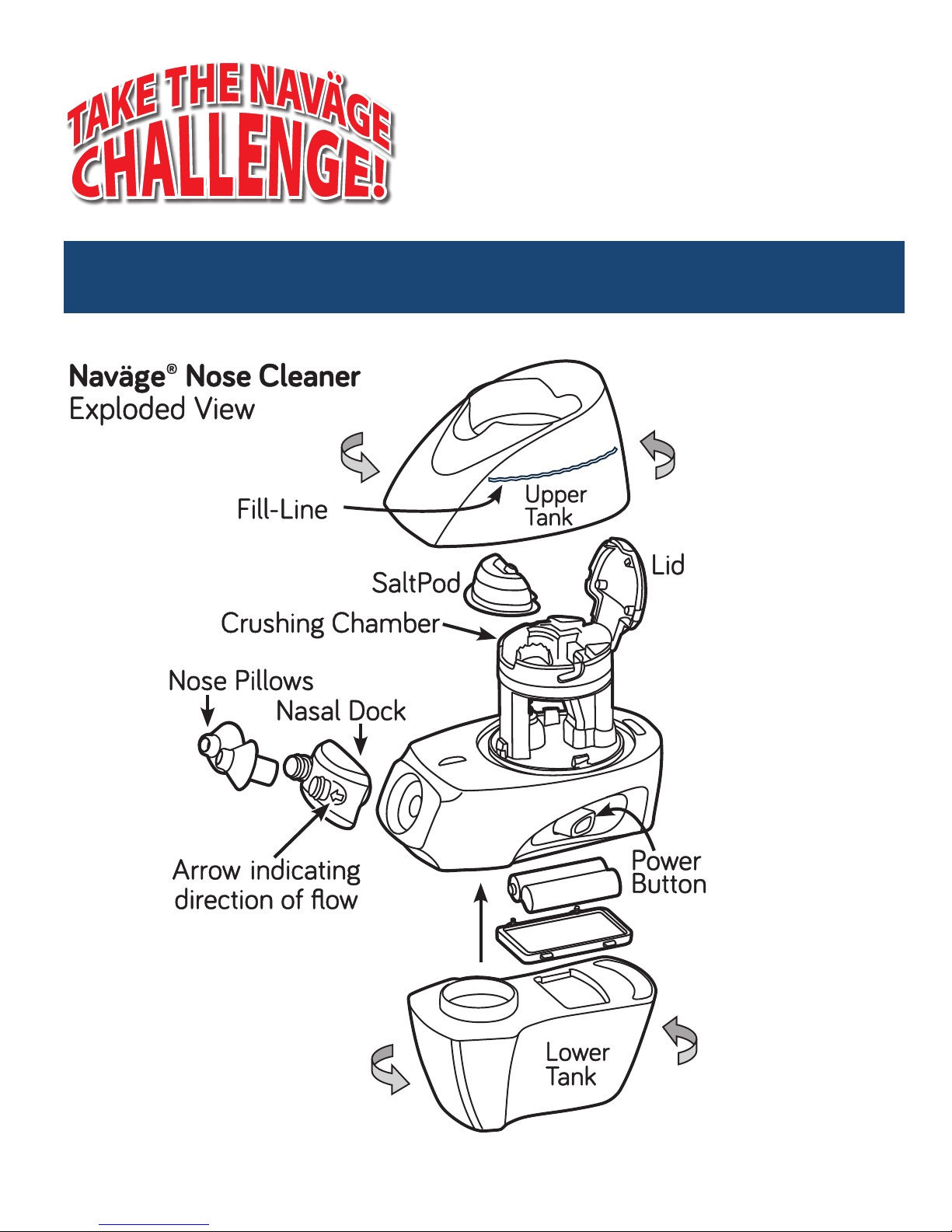 TAKE THE NAVÄGE CHALLENGE!

Naväge® Nose Cleaner
Exploded View

Fill-Line

Upper Tank

SaltPod

Lid

Crushing Chamber

Nose Pillows

Nasal Dock

Arrow indicating direction of flow

Power Button

Lower Tank