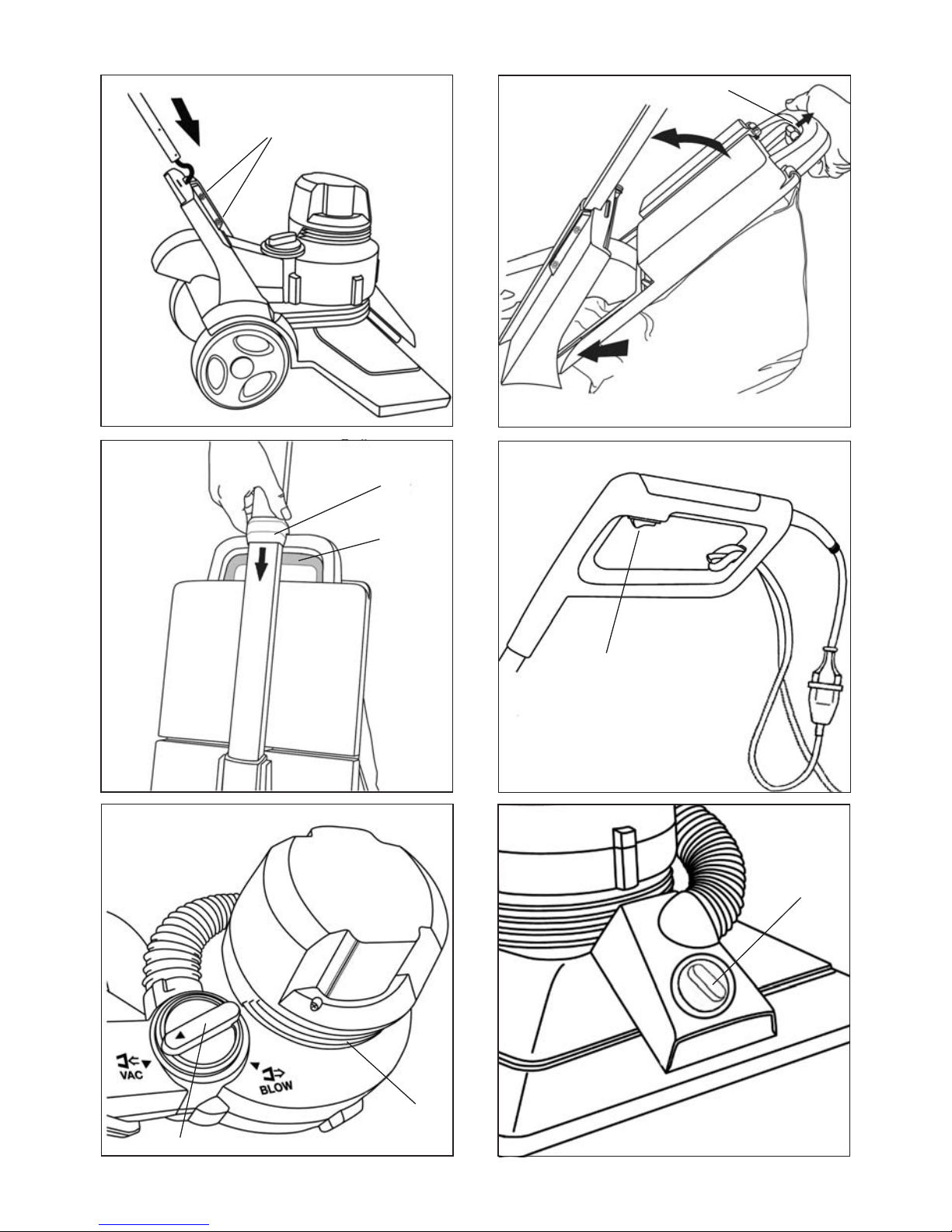 VAC

BLOW