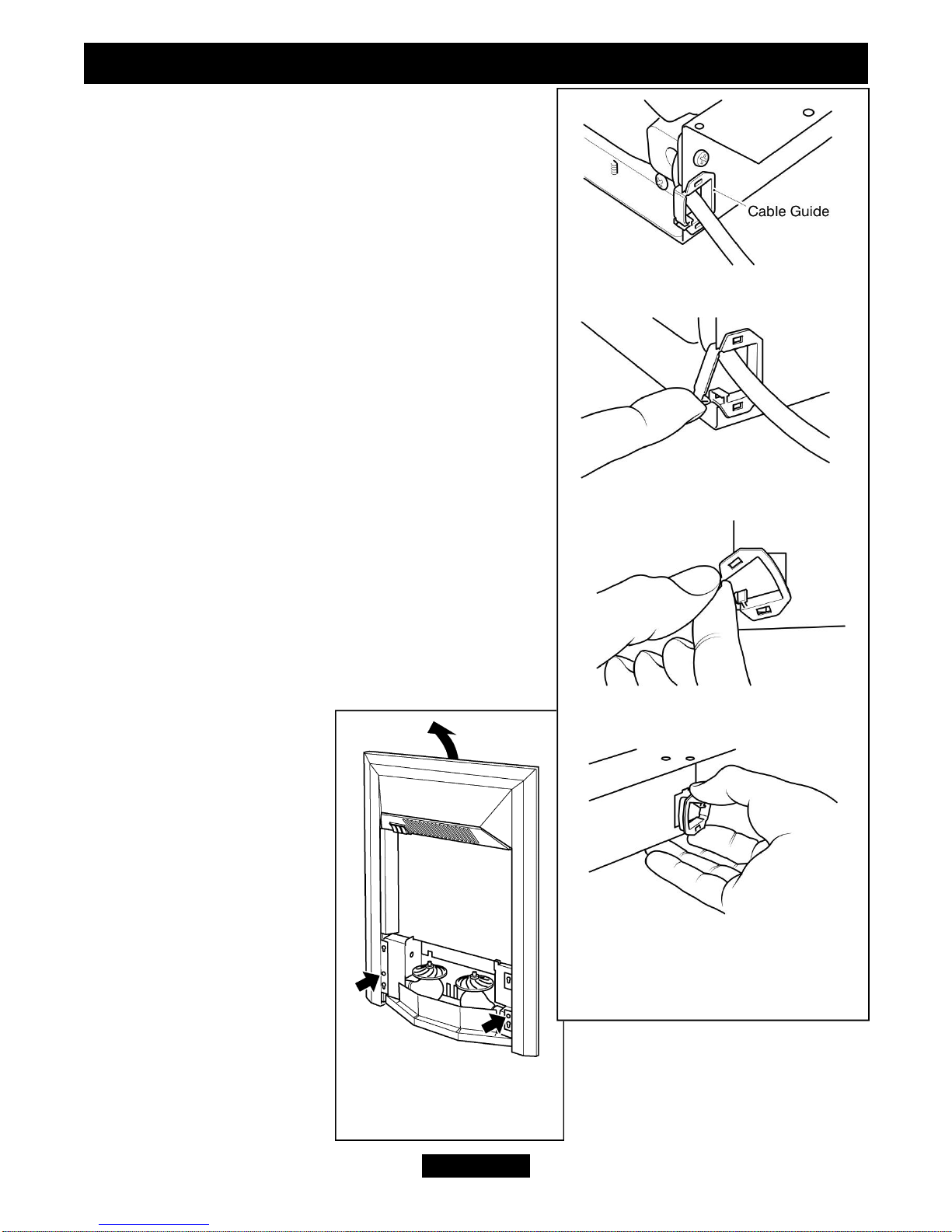 Cable Guide