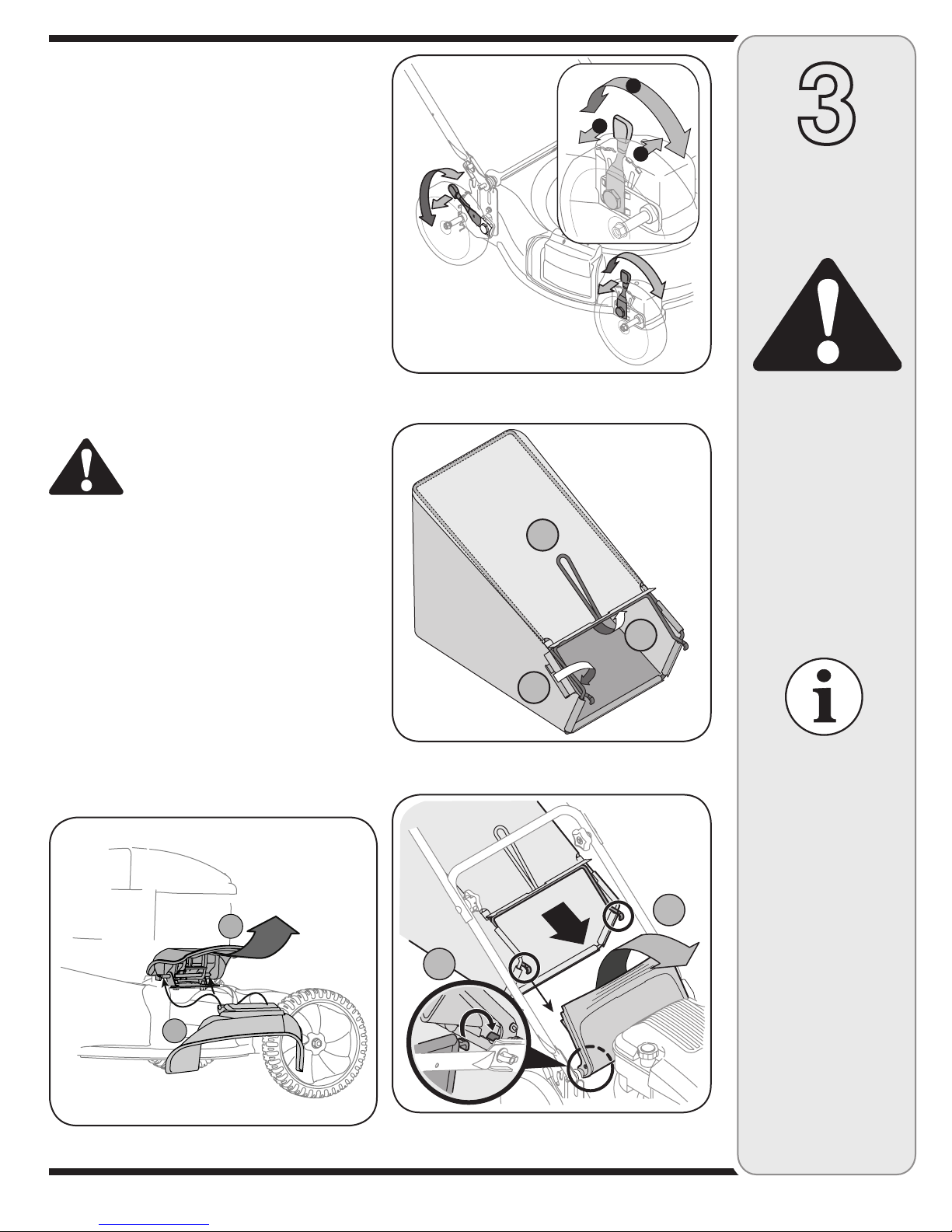 3