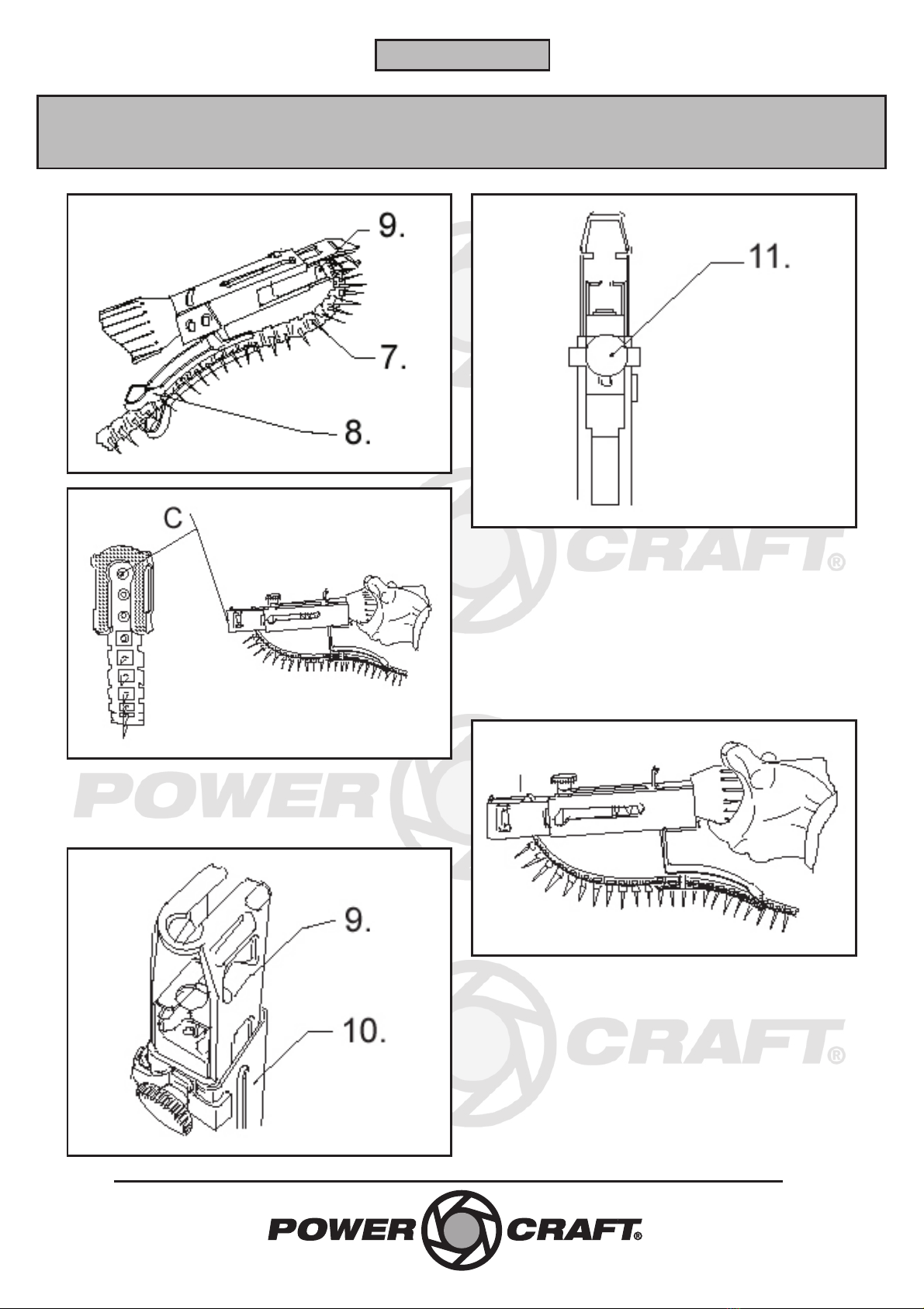 9.

7.

8.

11.

C

CRAFT®

POWER

9.

10.

CRAFT®

POWER CRAFT®