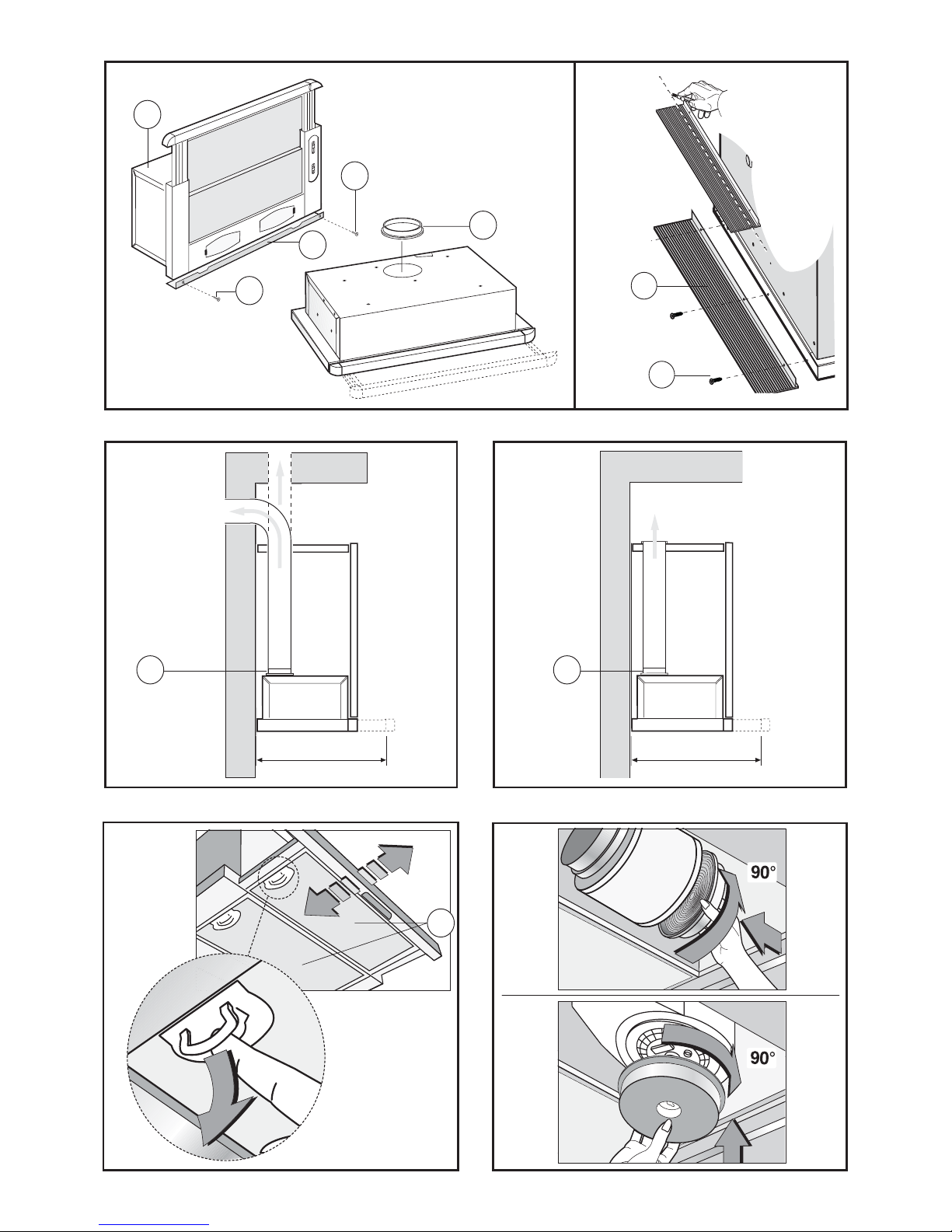 90°

90°