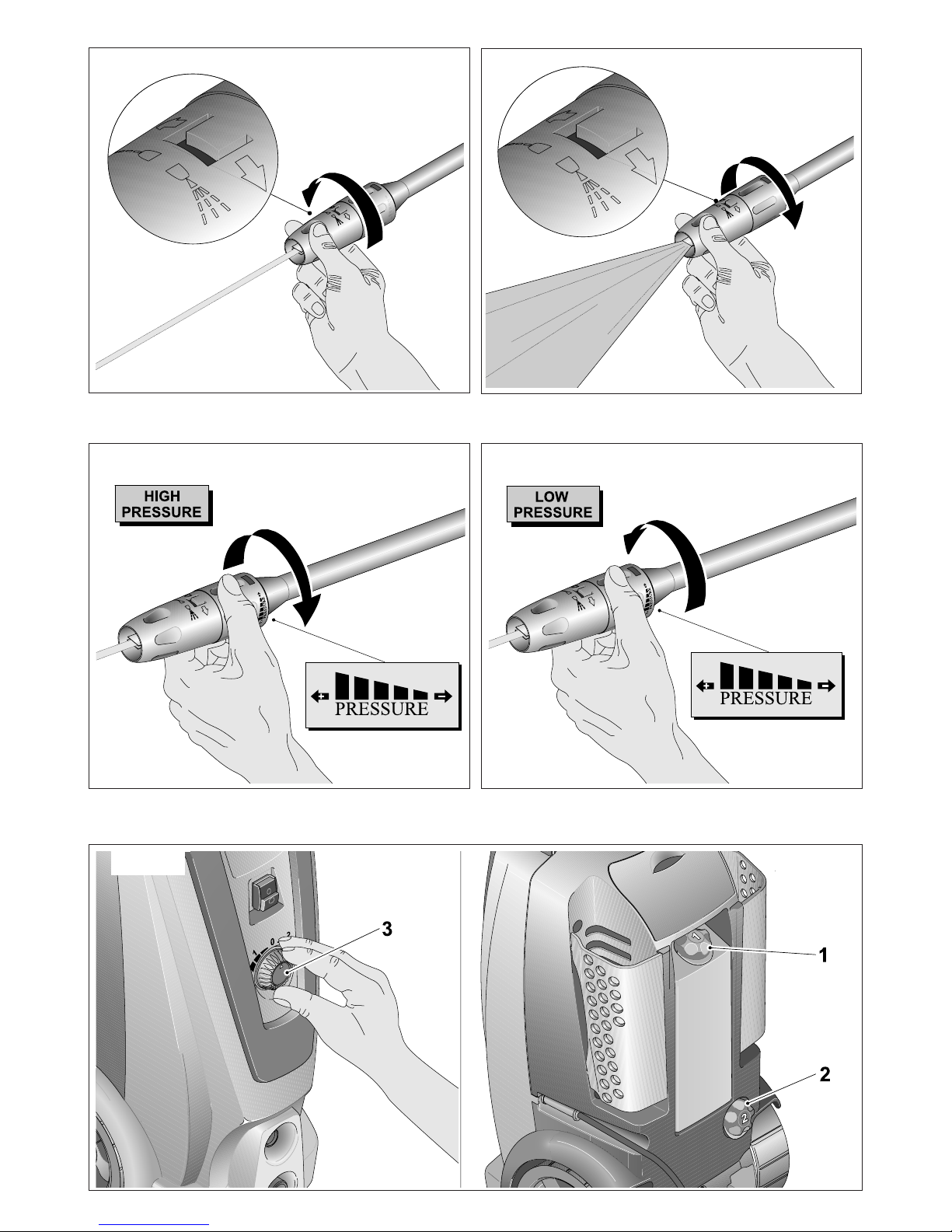 HIGH PRESSURE

PRESSURE

LOW PRESSURE

PRESSURE

1

0

2

3

1

2