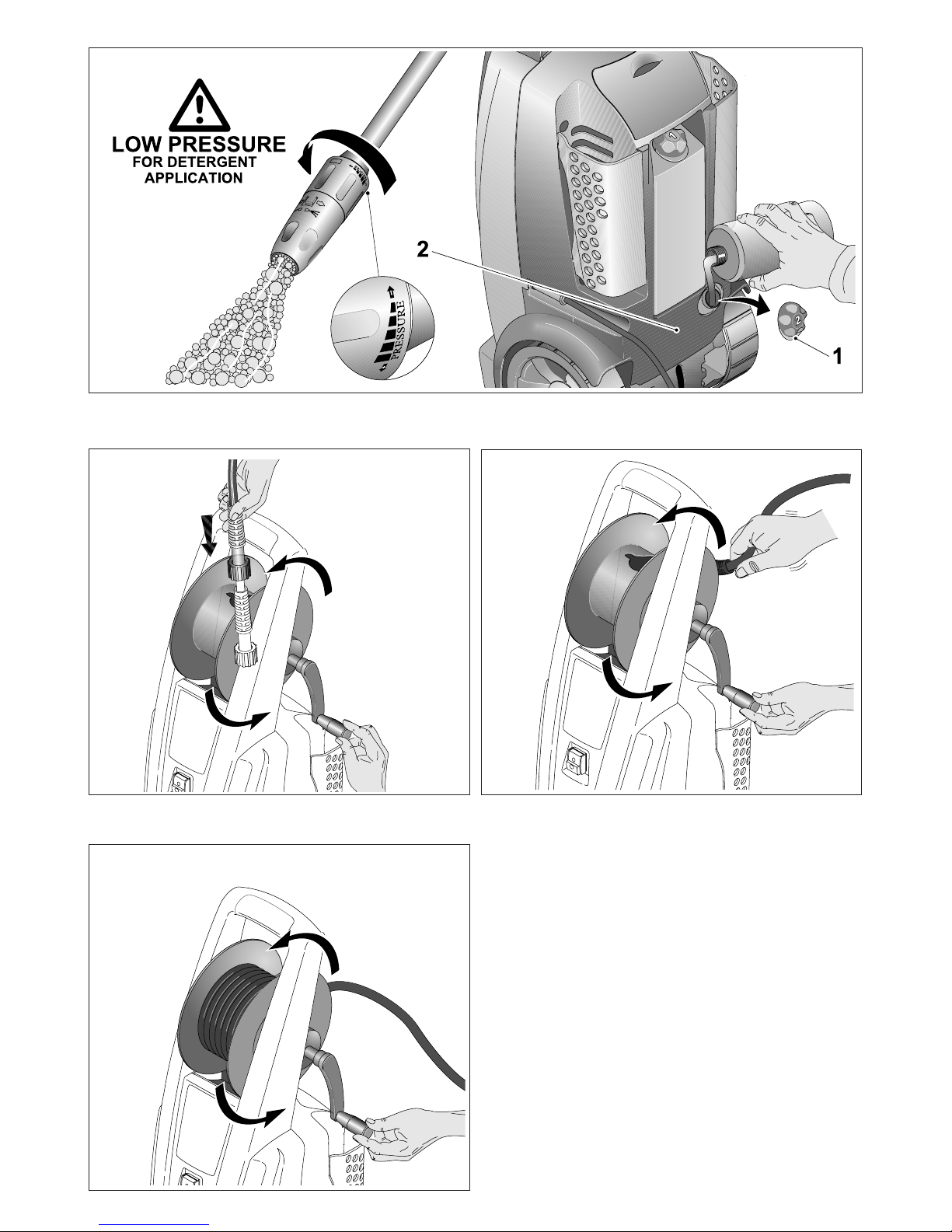 LOW PRESSURE
FOR DETERGENT
APPLICATION

PRESSURE

2

1