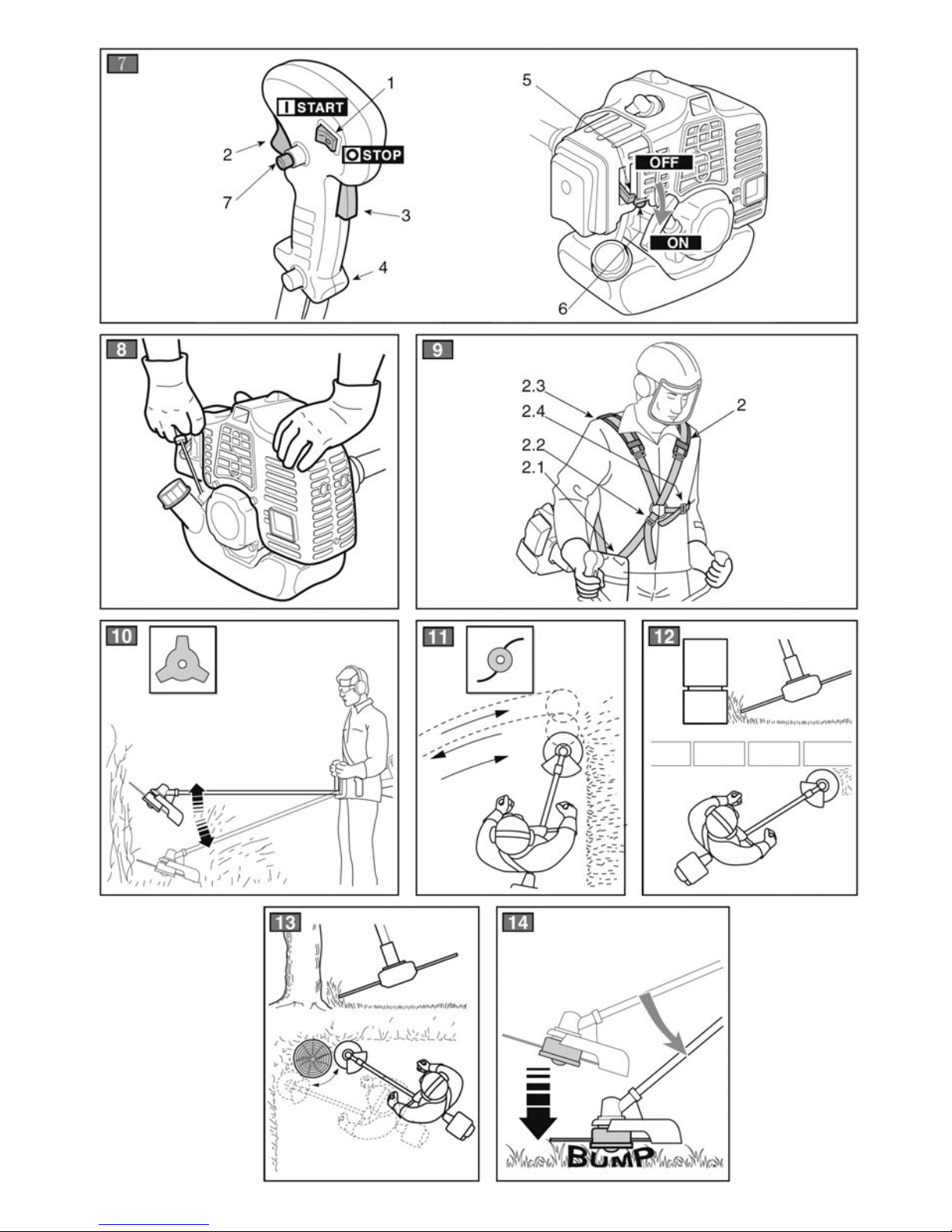 7

I START

O STOP

1
2
7
3
4
5
OFF
ON
6

8

9

2.3
2.4
2.2
2.1
2

10

11

12

13

14

BUMP