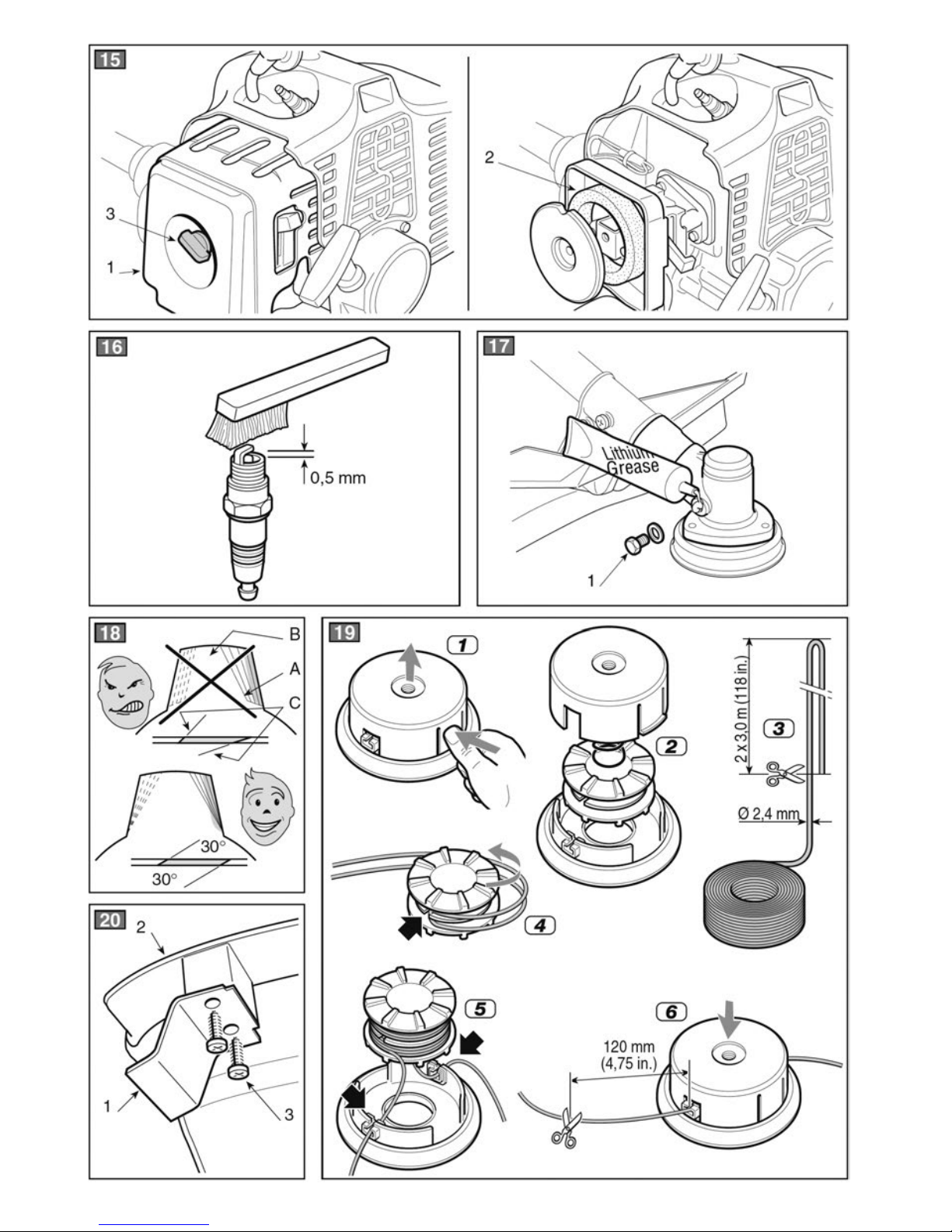 15
3
1
2

16
0,5 mm

17
Lithium Grease
1

18
B
A
C
30°
30°

19
1
2
2 x 3,0 m (118 in.)
3
Ø 2,4 mm
4
5
6
120 mm
(4,75 in.)

20
2
1
3