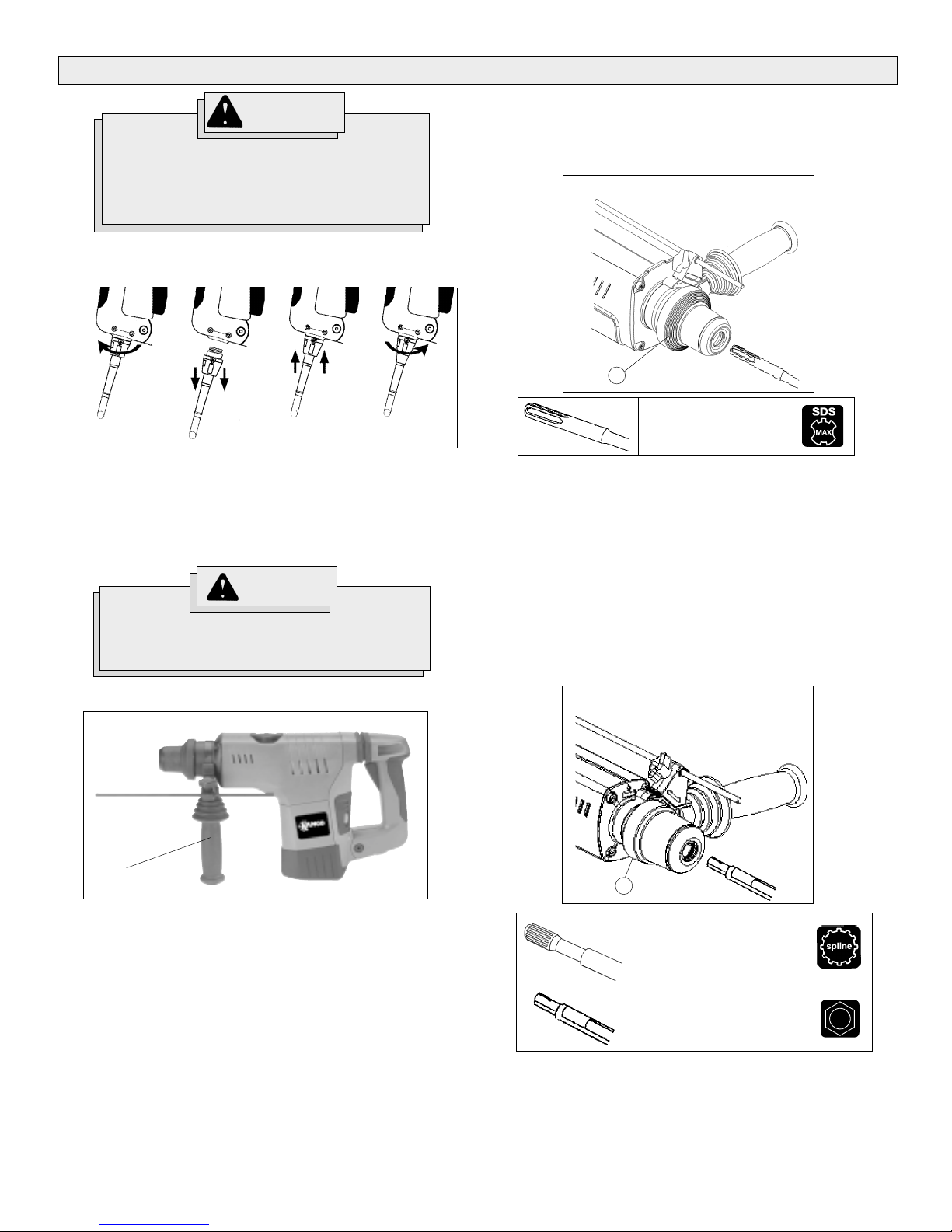 SDS
MAX

spline