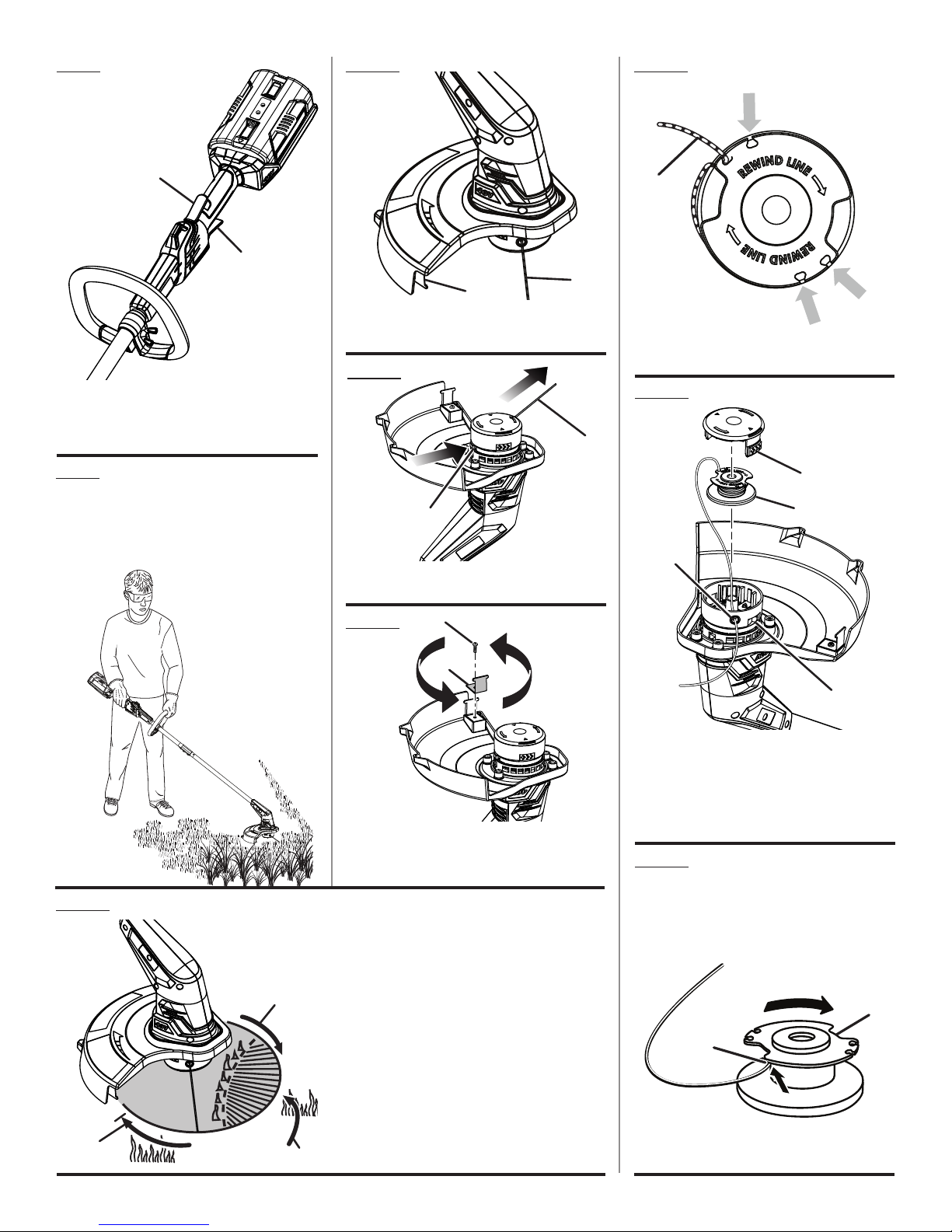 REWIND LINE

REWIND LINE