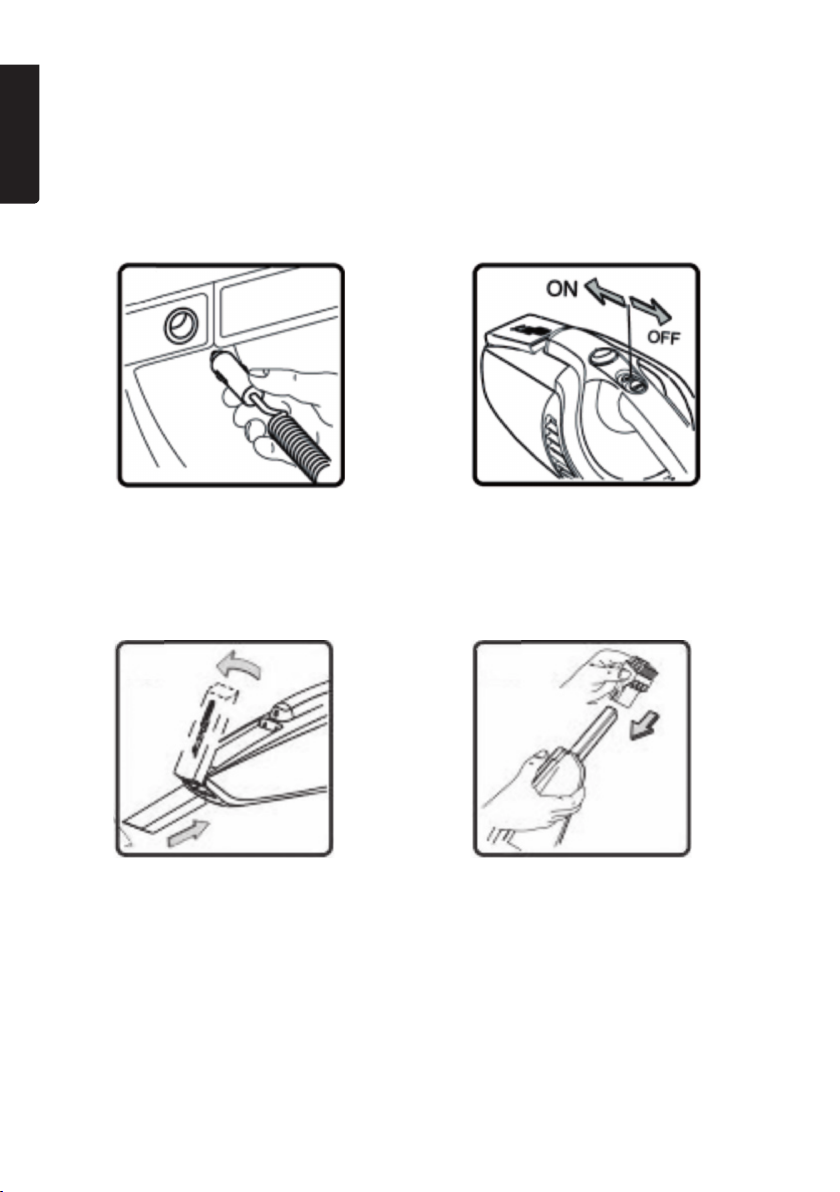 ON
OFF