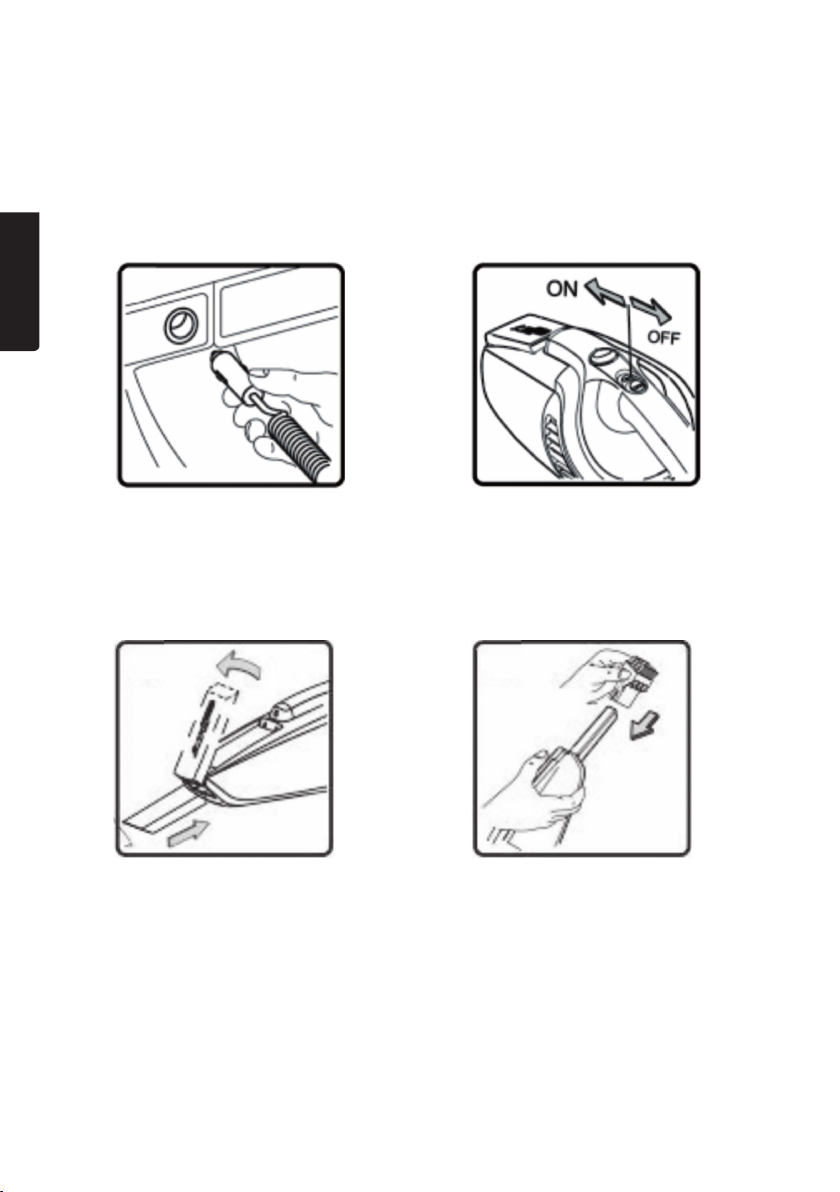 ON
OFF