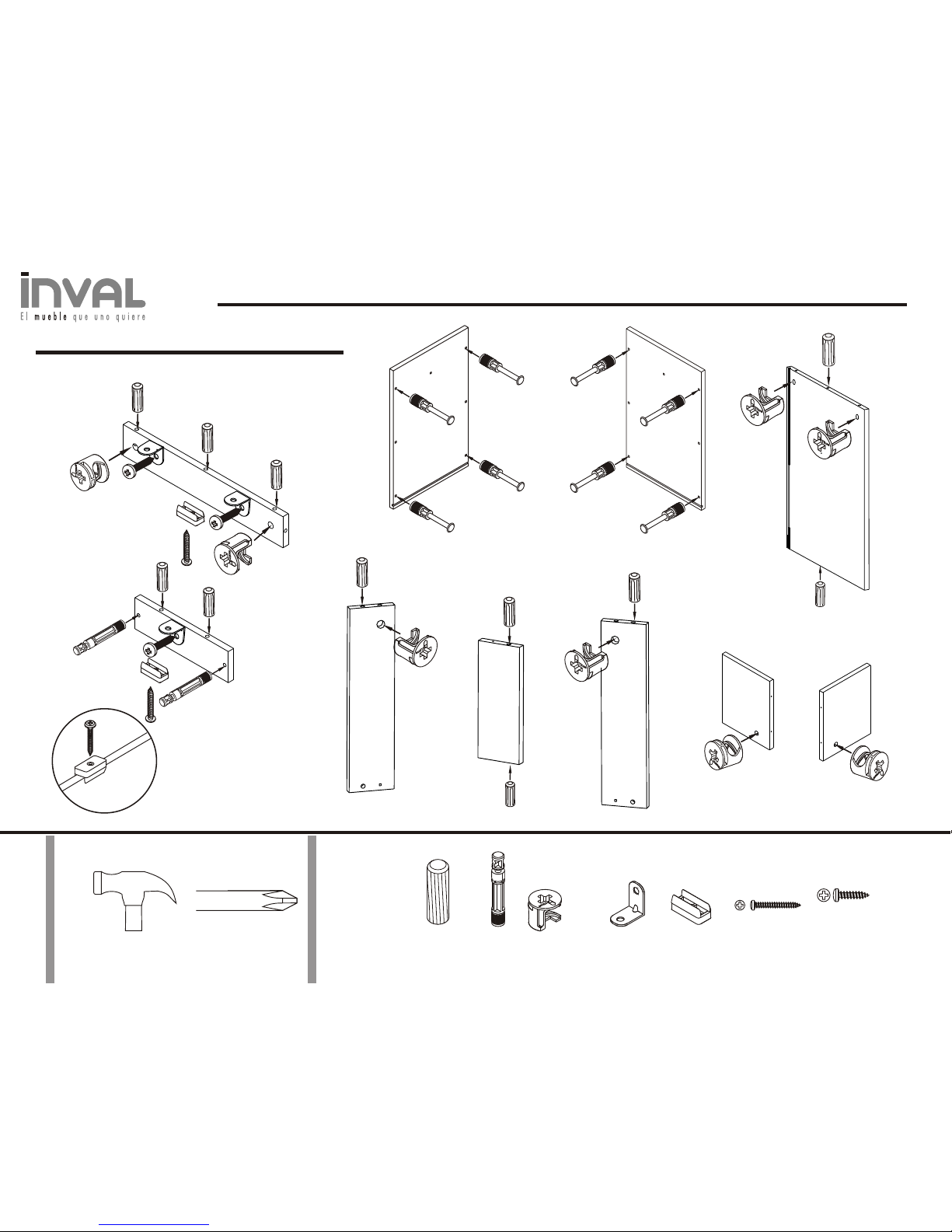 iNVAL
El mueble que uno quiere