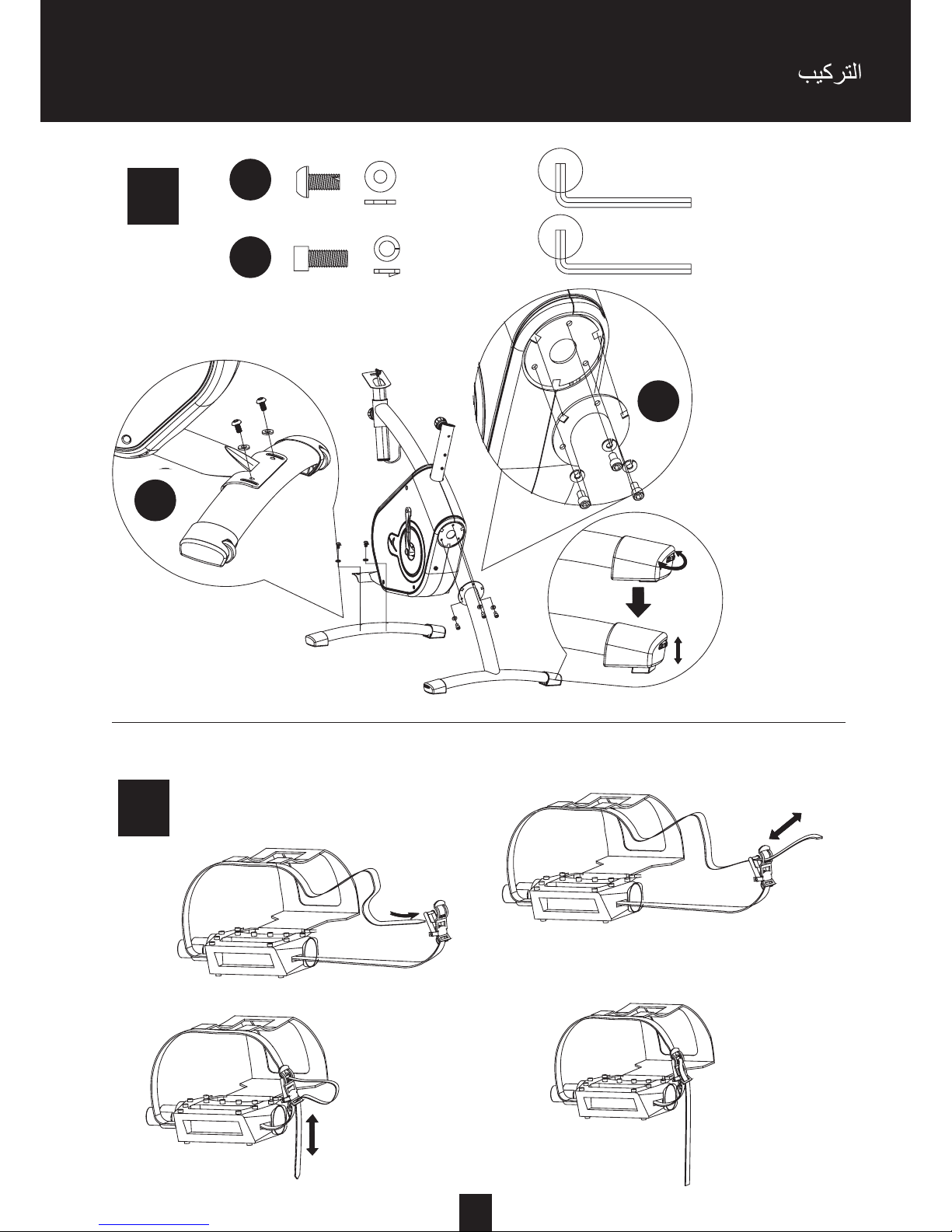 التركيب