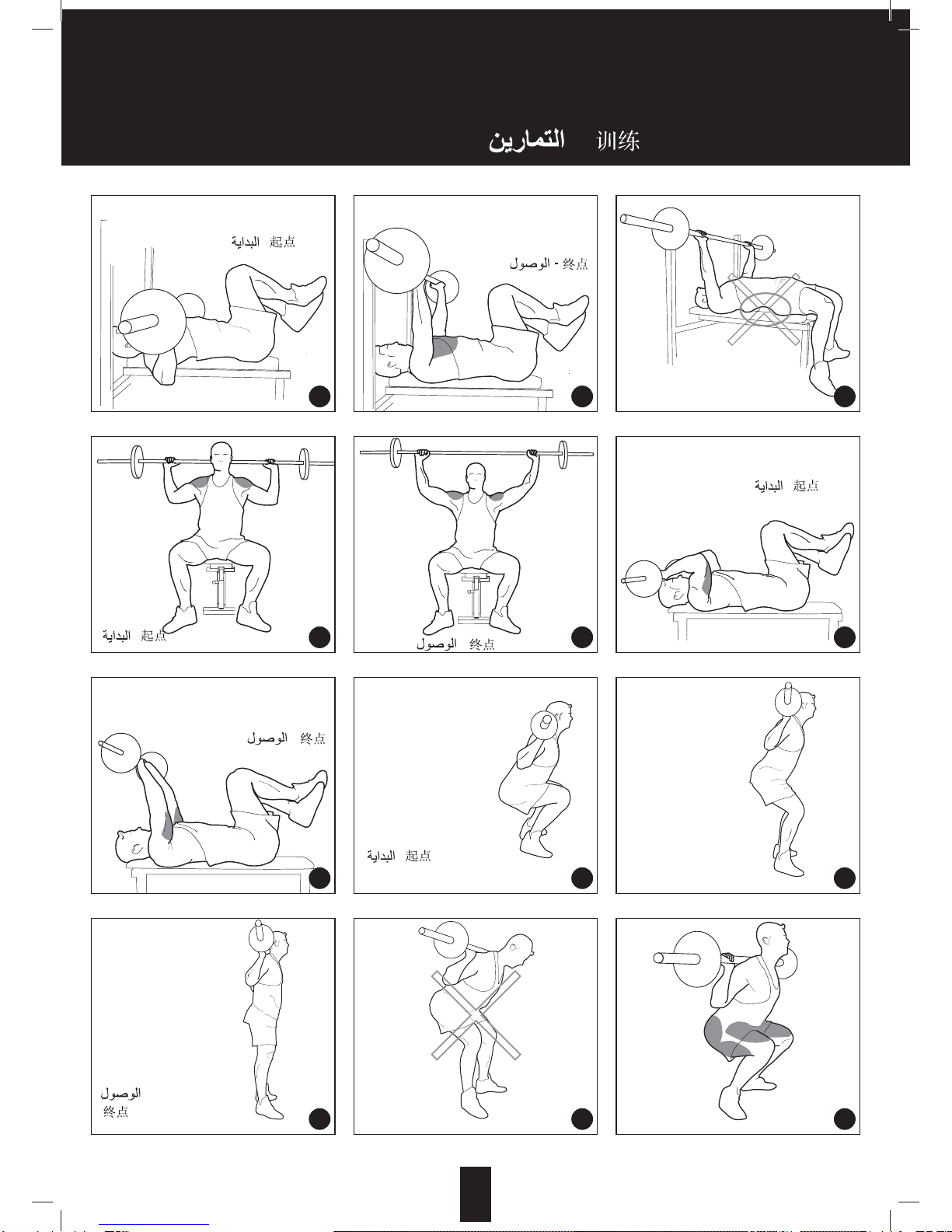 التمارين 训练

البداية 起点

الوصول - 终点

البداية 起点

الوصول 终点

البداية 起点

الوصول 终点

البداية 起点

الوصول
终点