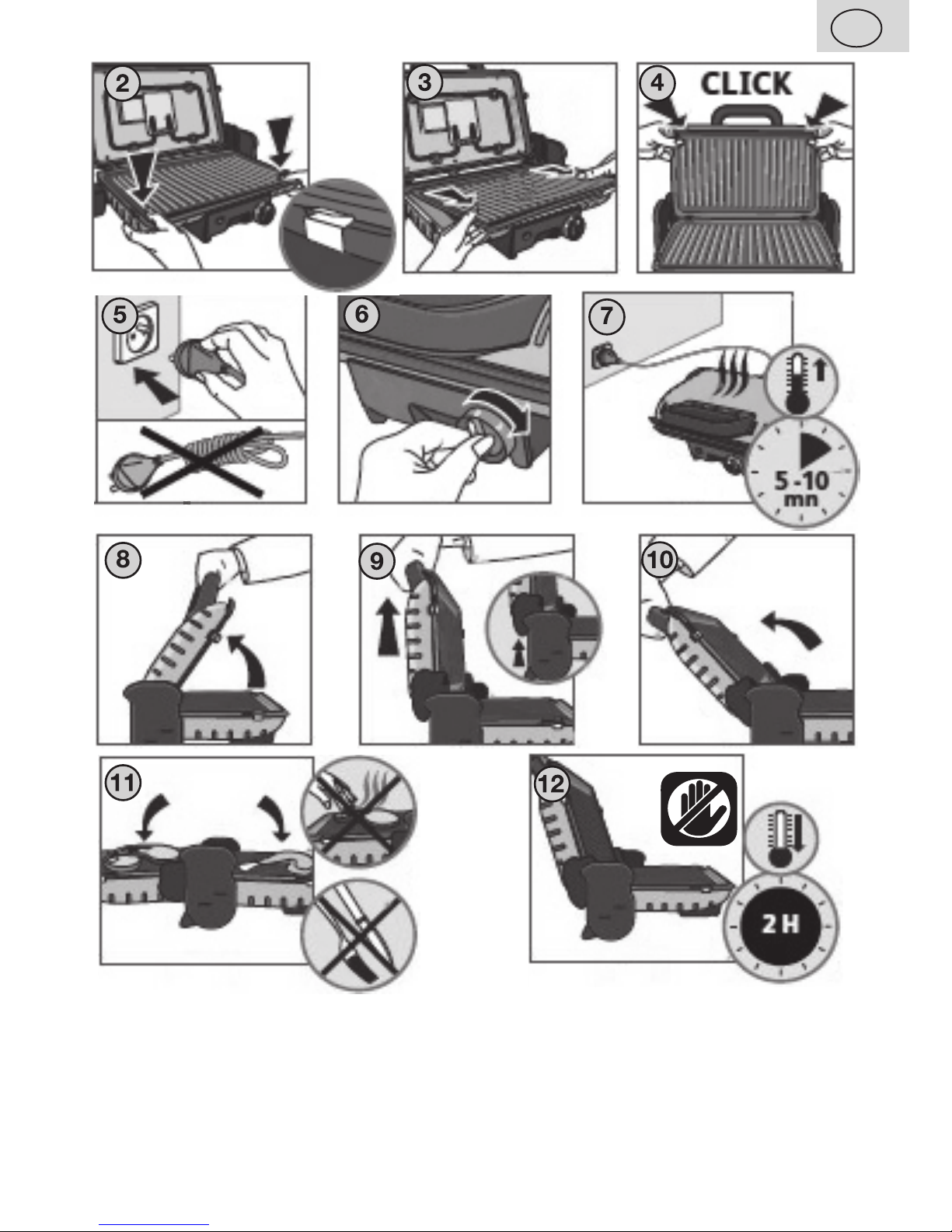 2

3

4 CLICK

5

6

7

5 - 10 mn

8

9

10

11

12

2 H