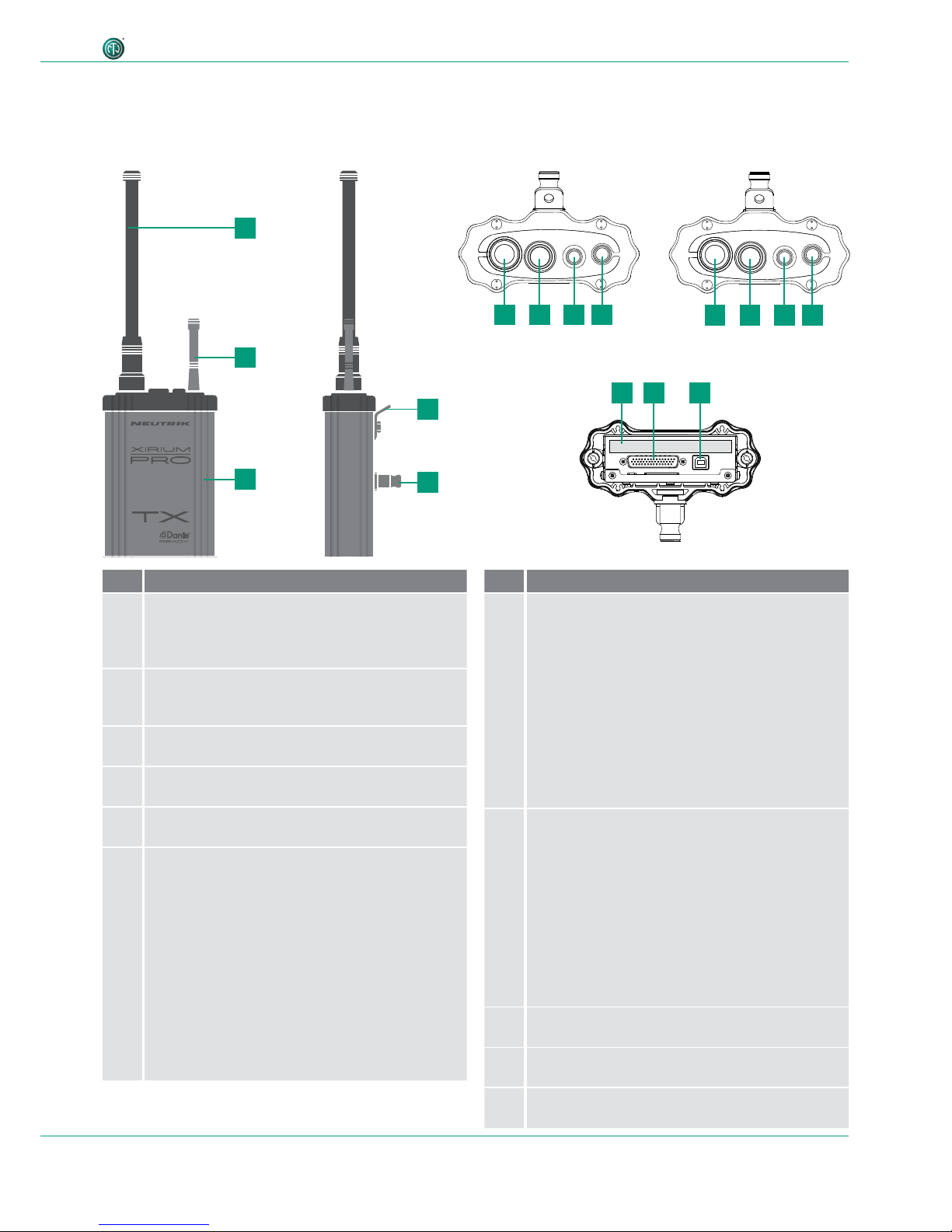 NEUTRIK

XIRIUM PRO

TX

Dante READY