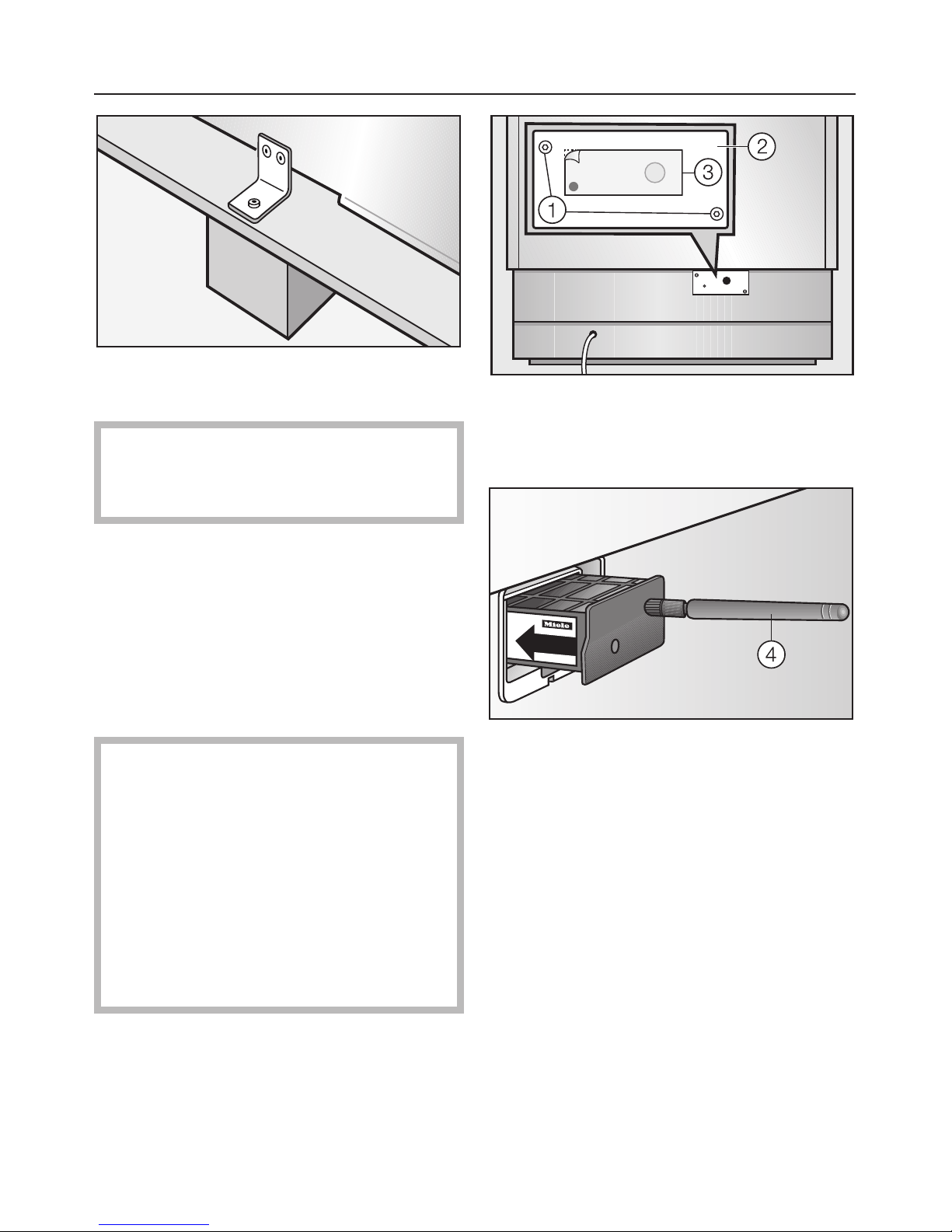 ②
③
①

Miele
④