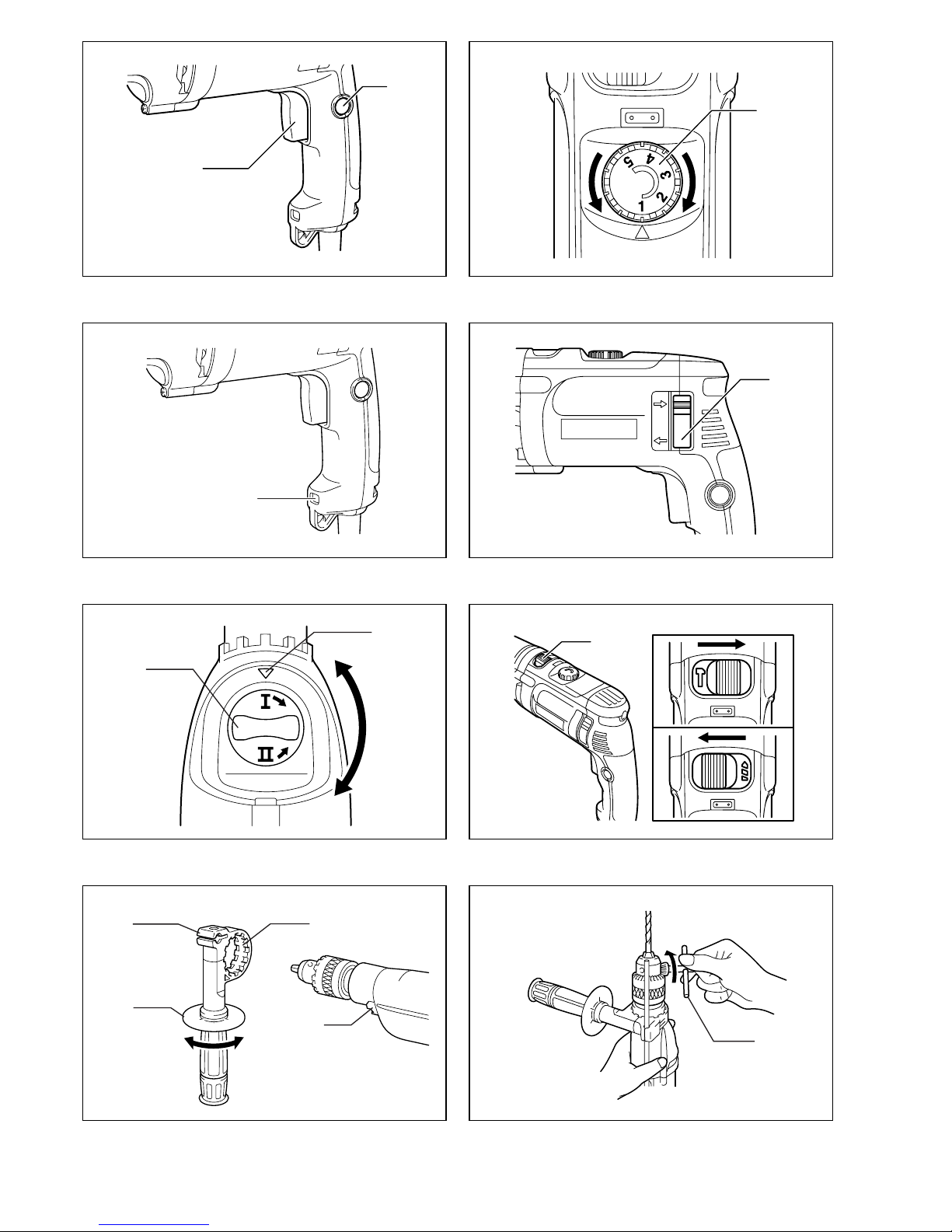 5
4
3
2
1

I
II